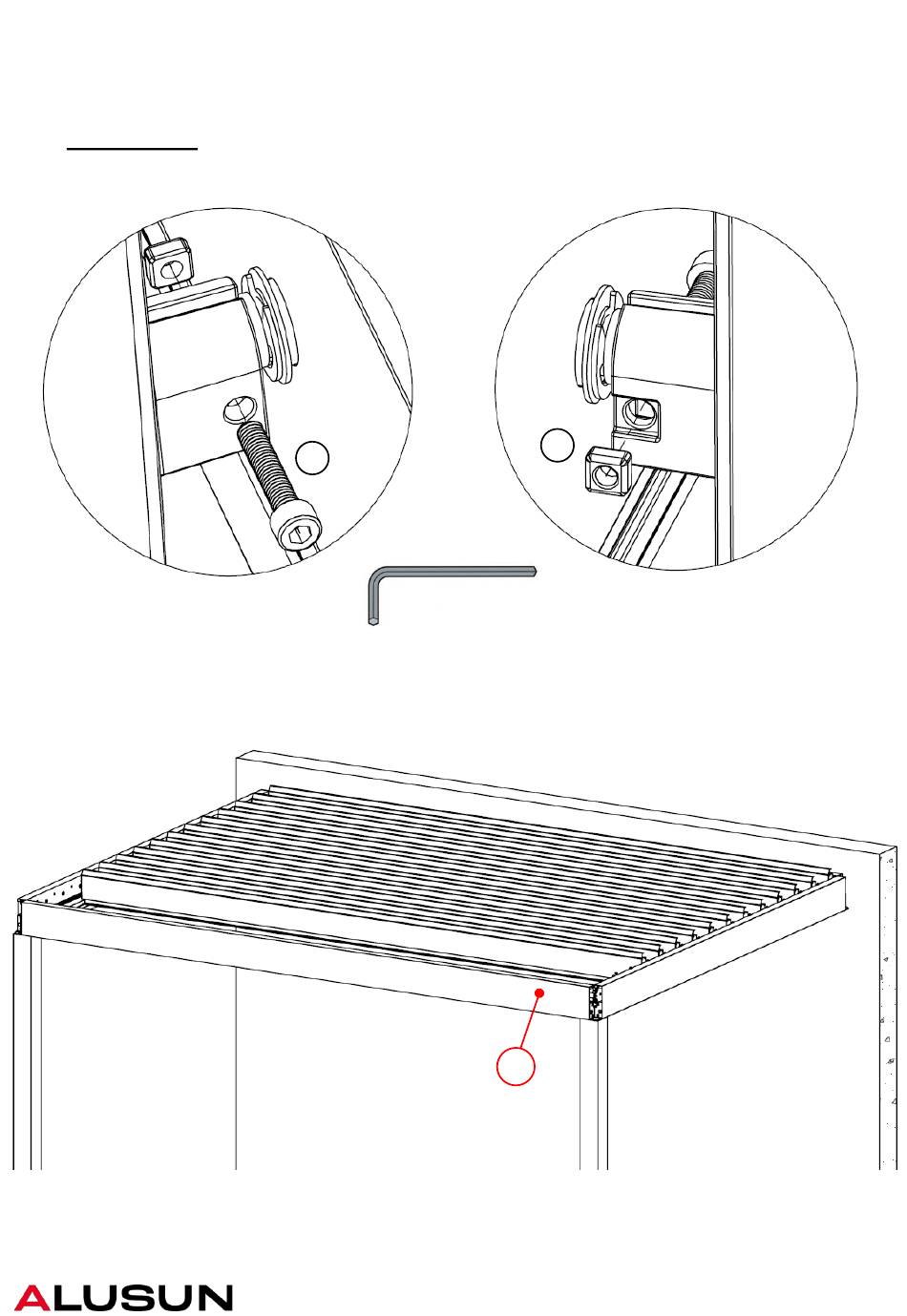 ALUSUN