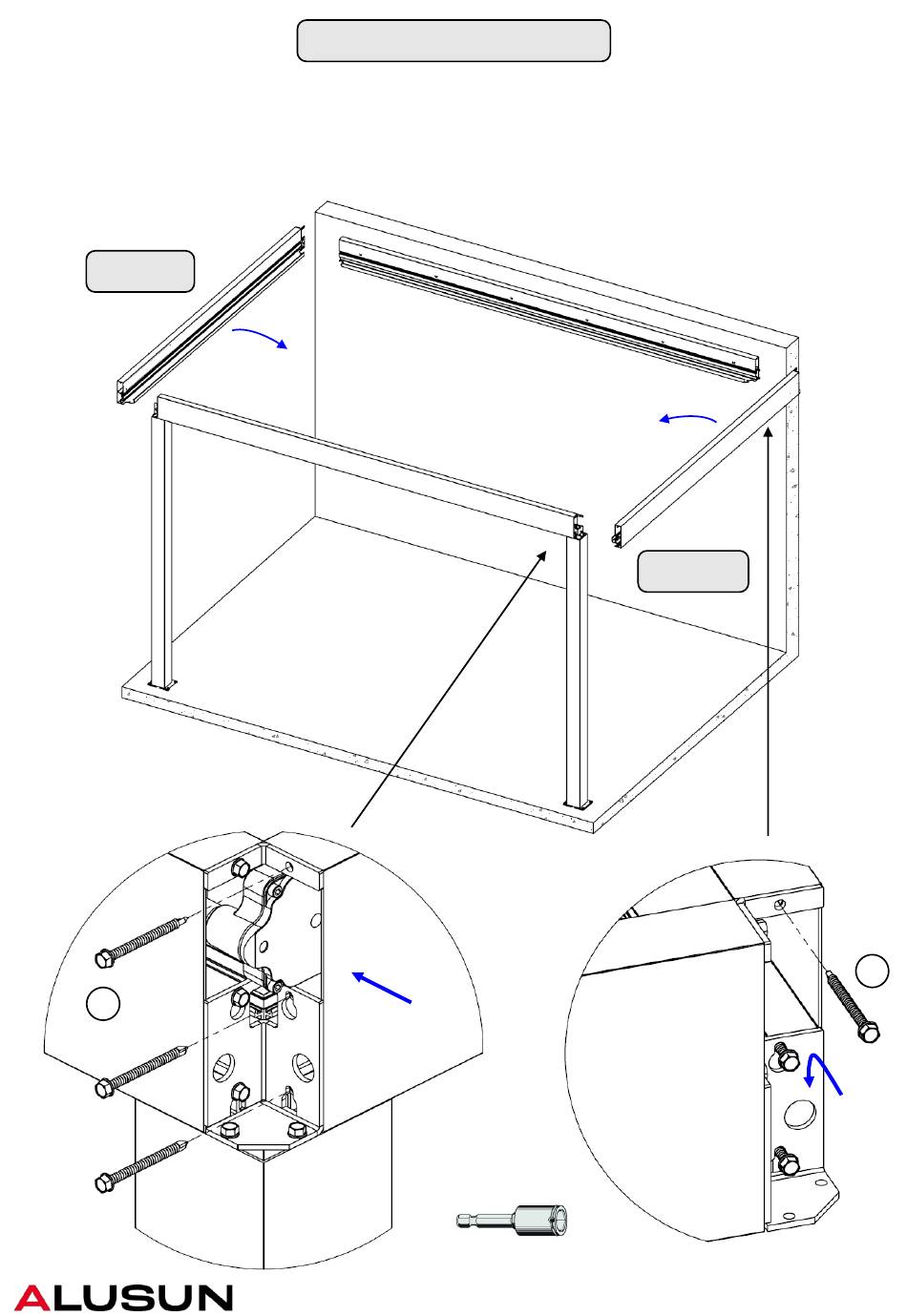 ALUSUN