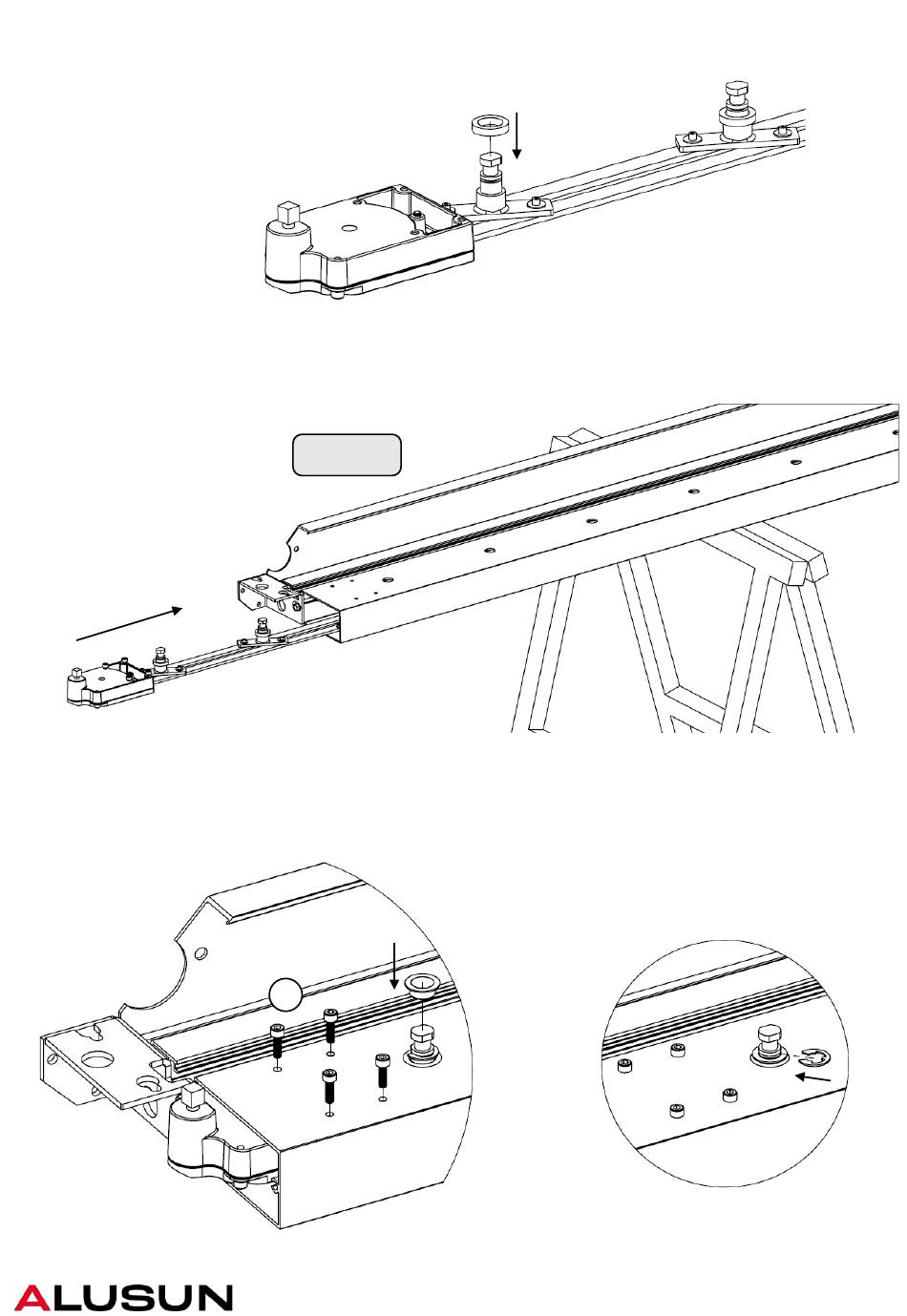 ALUSUN