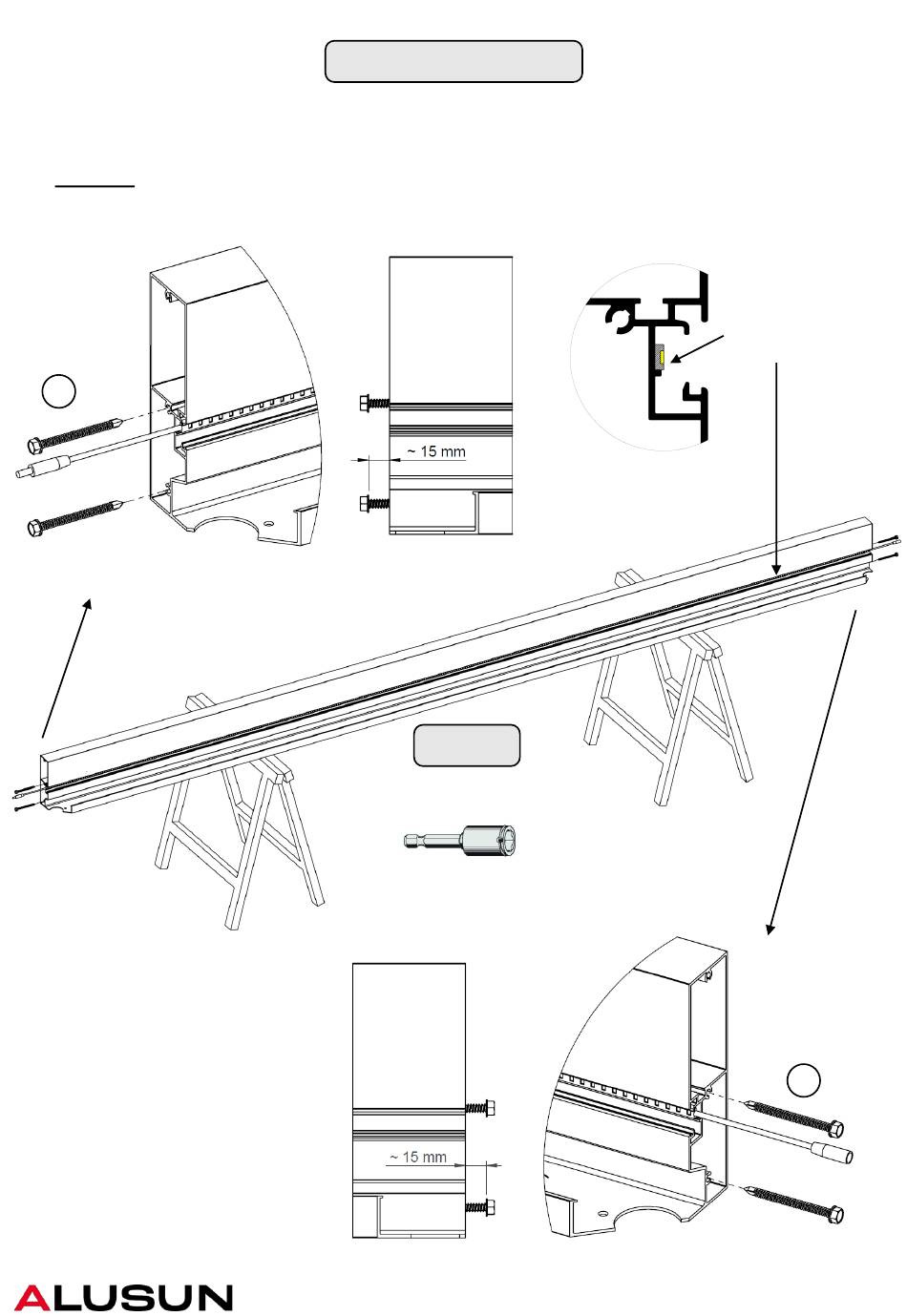 ~ 15 mm

~ 15 mm

ALUSUN