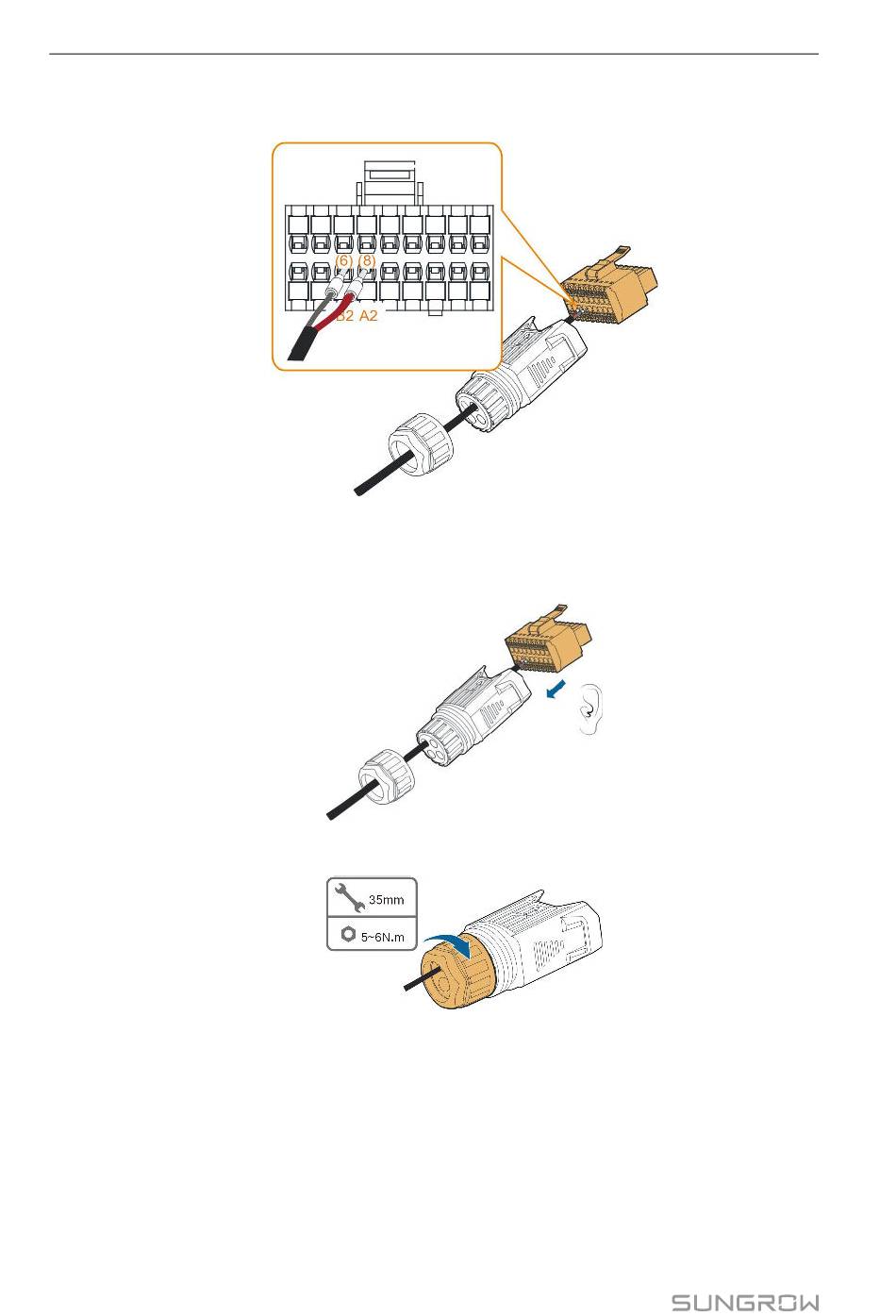 (6) (8)

B2 A2

35mm

5~6N.m

SUNGROW