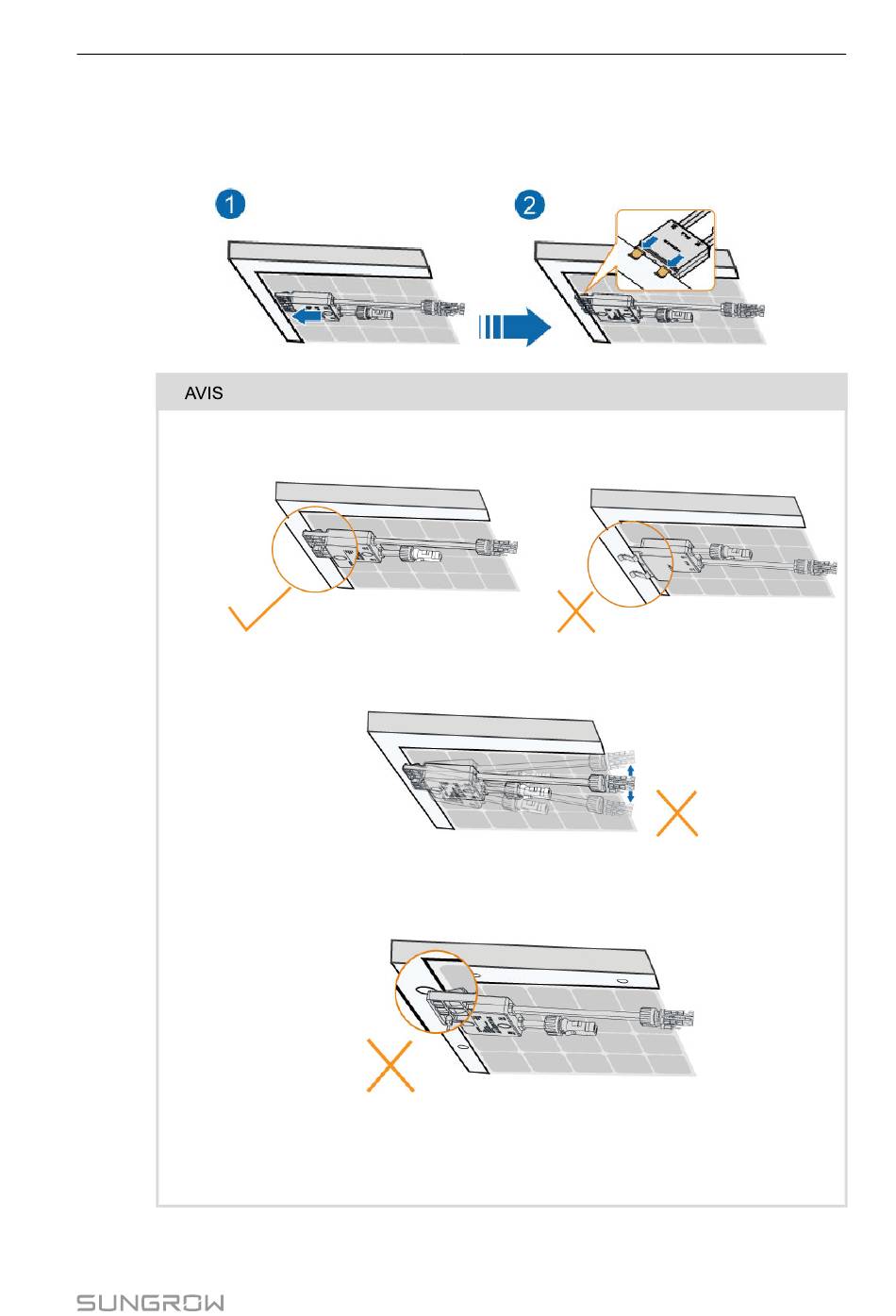 1

2

AVIS

SUNGROW