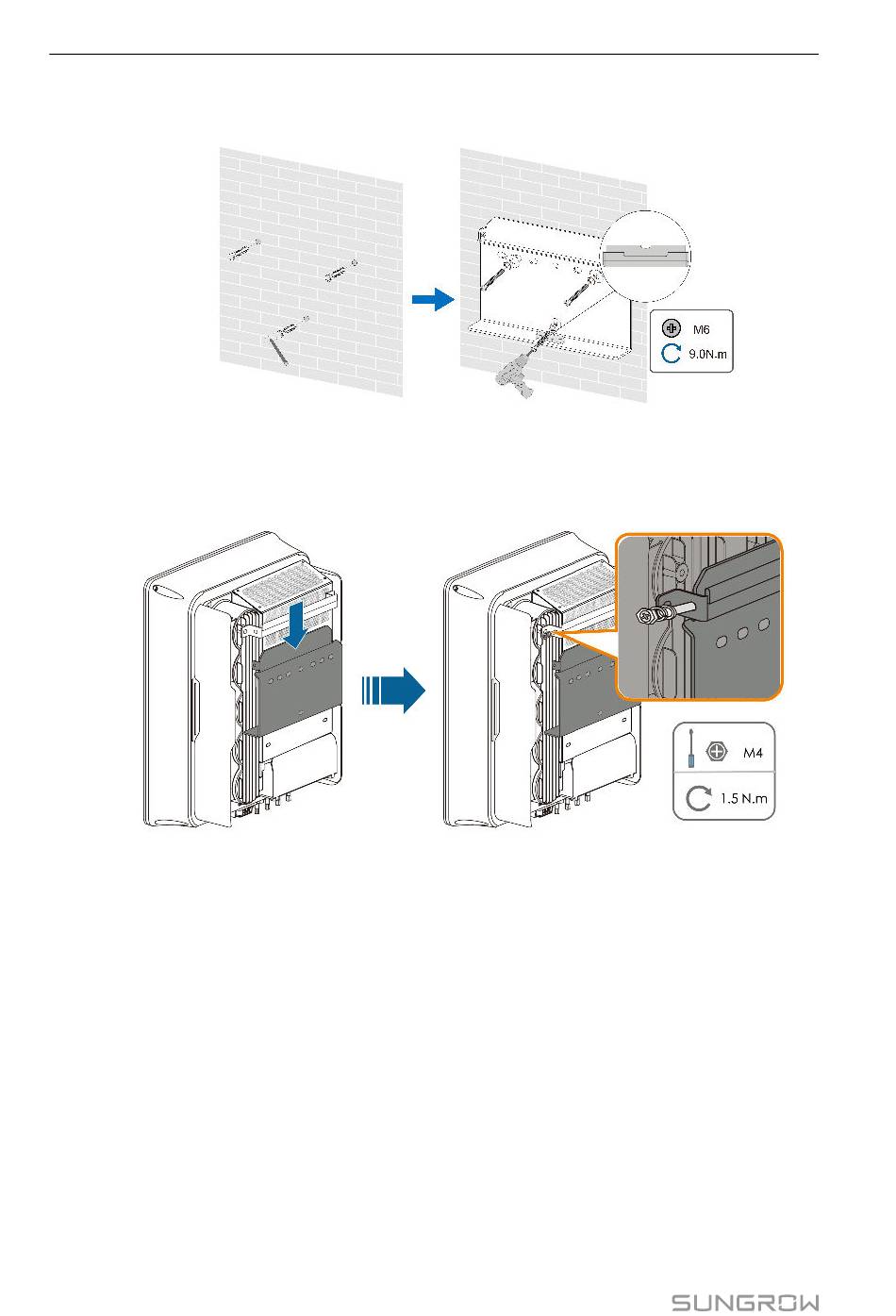 M6
9.0N.m

M4
1.5 N.m

SUNGROW