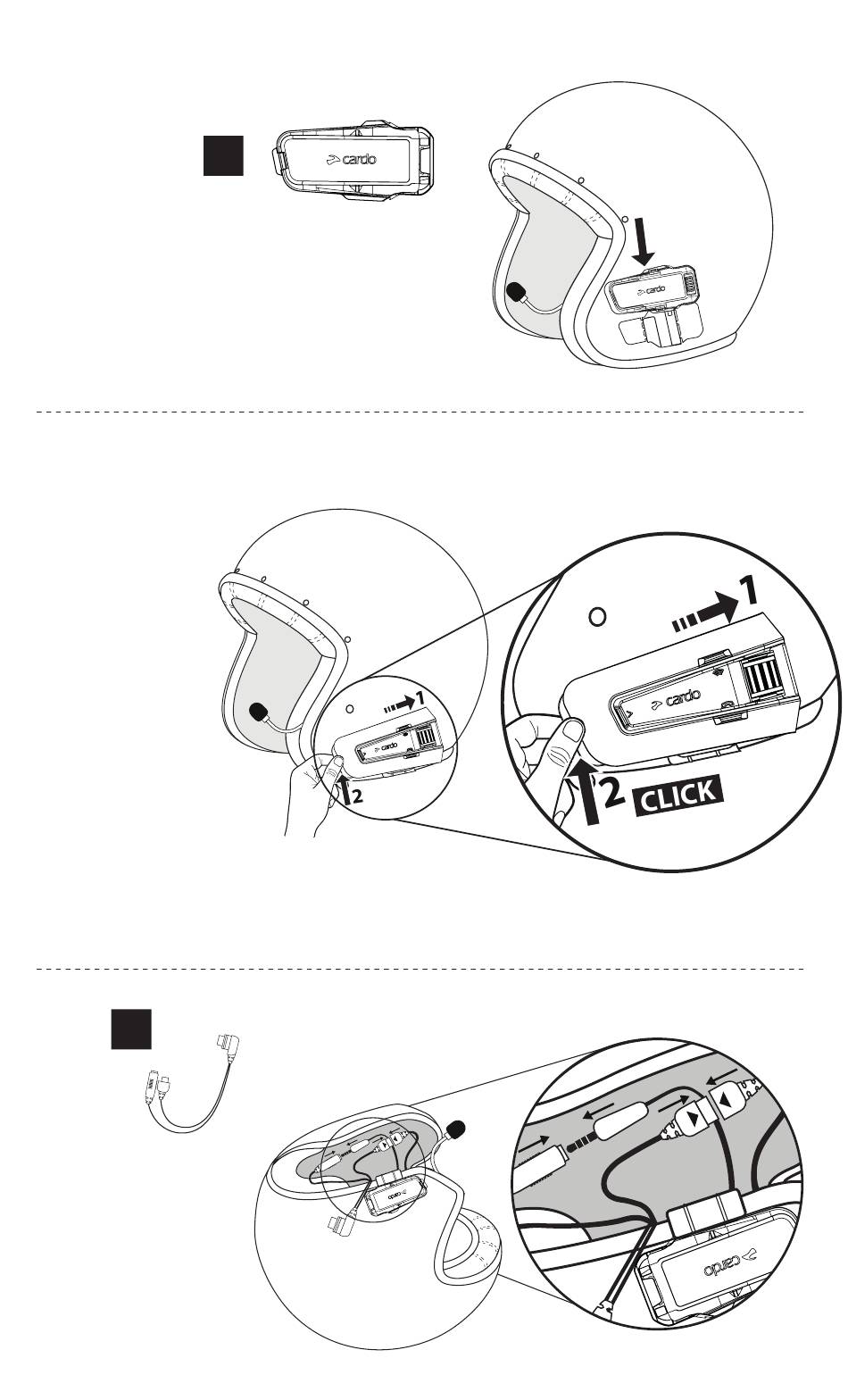 cardo

cardo

1

cardo

2

1

cardo

2 CLICK

cardo

cardo