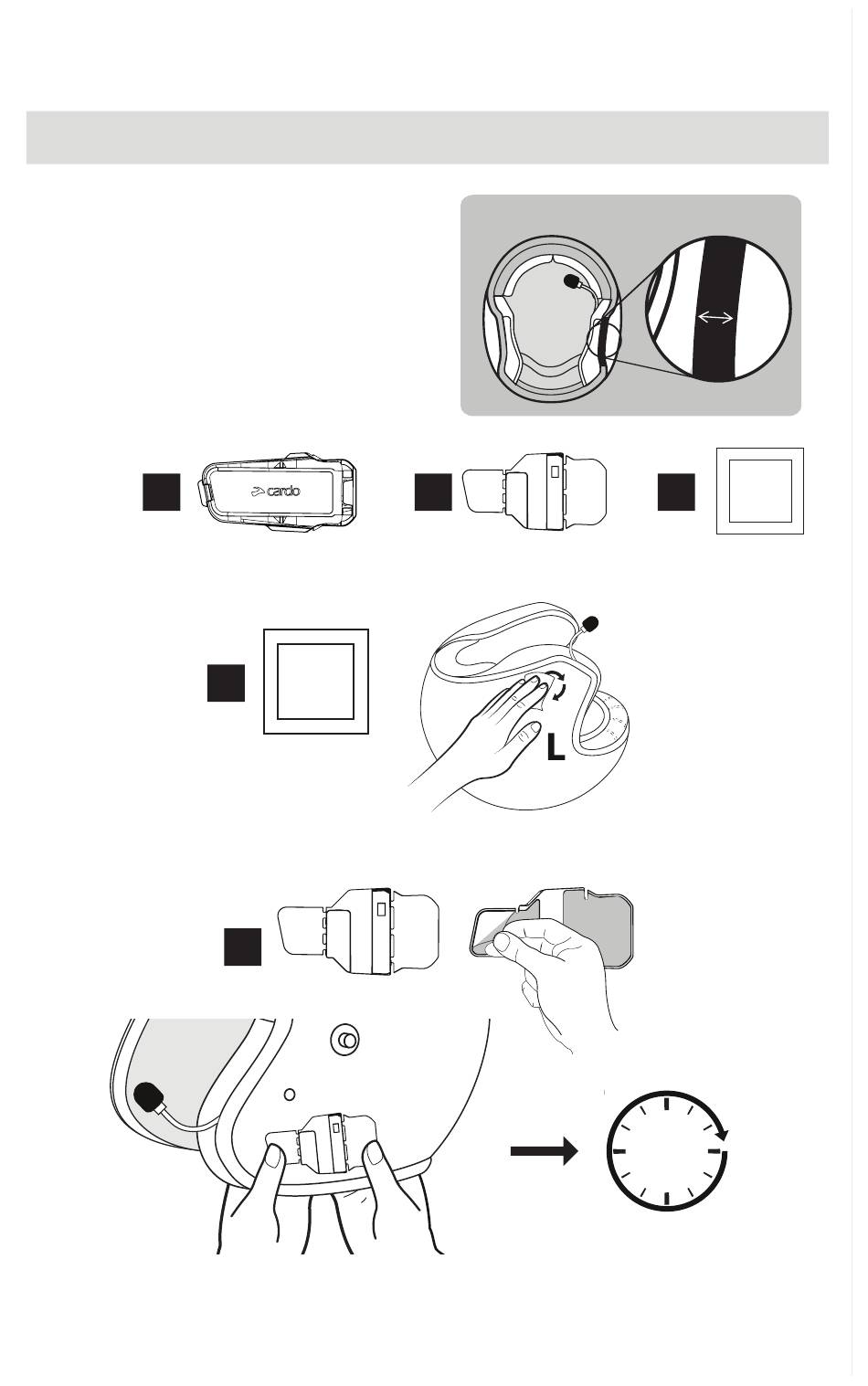 cardo

L