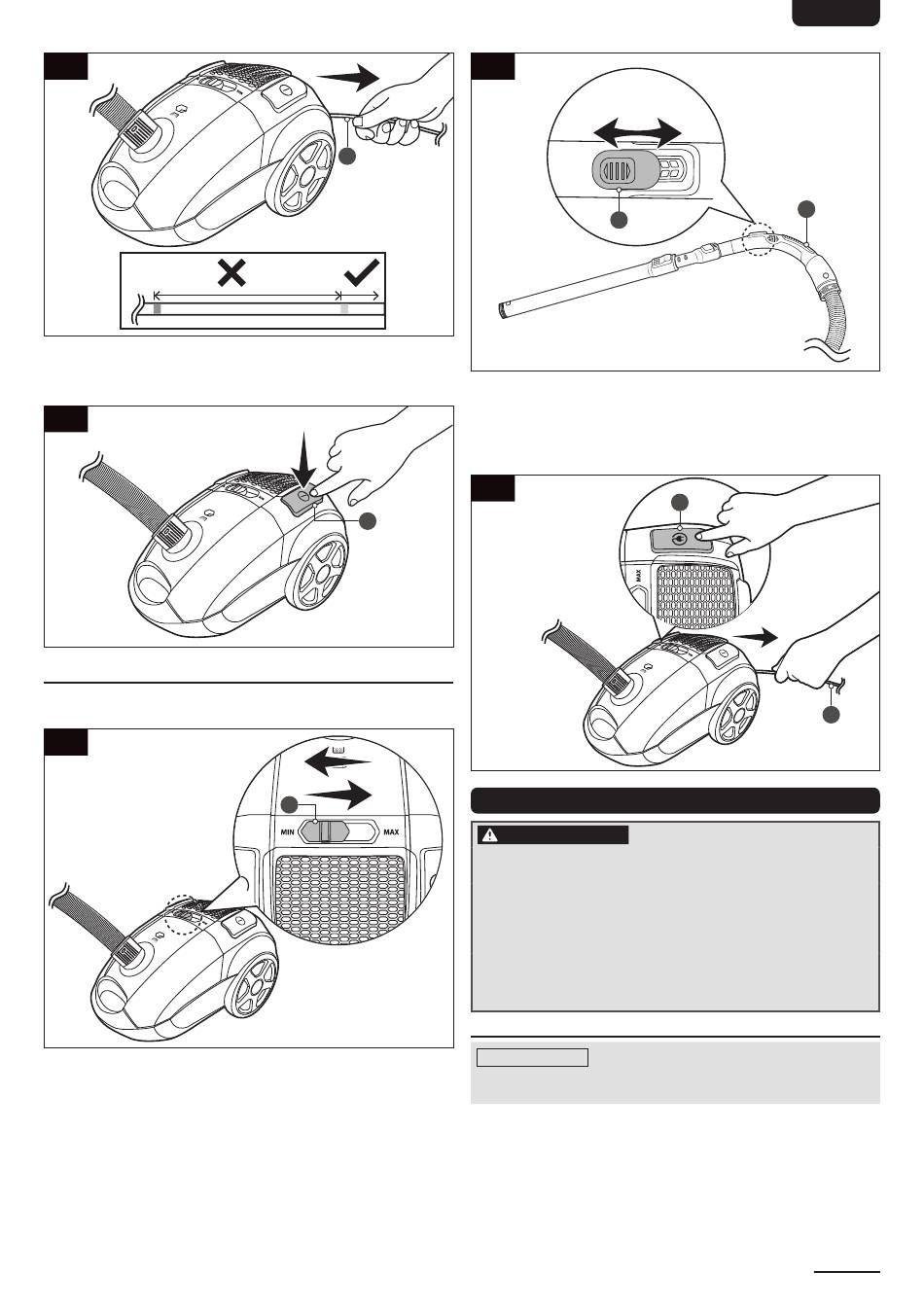 MIN
MAX
MAX