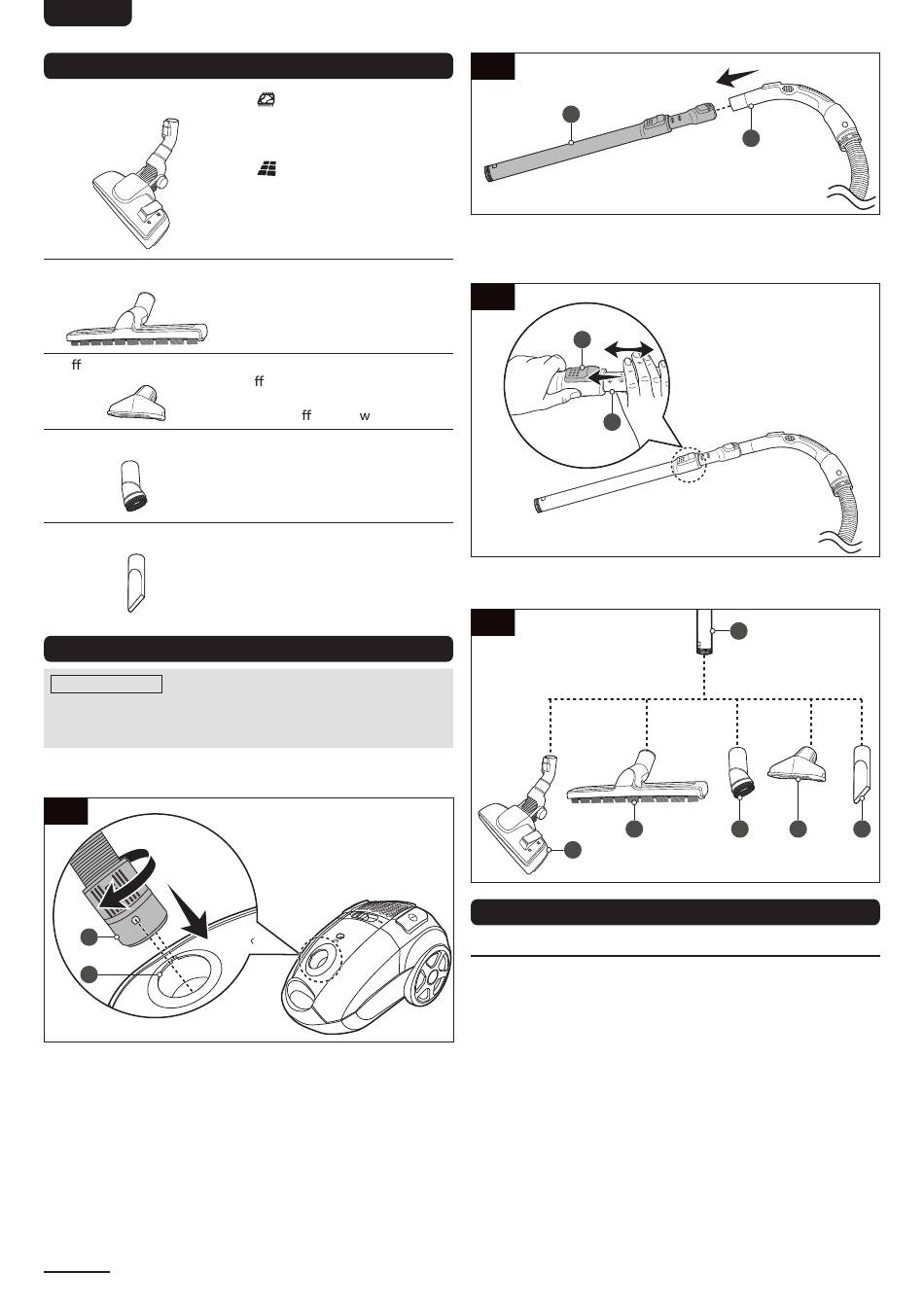 ff
ff
ff w