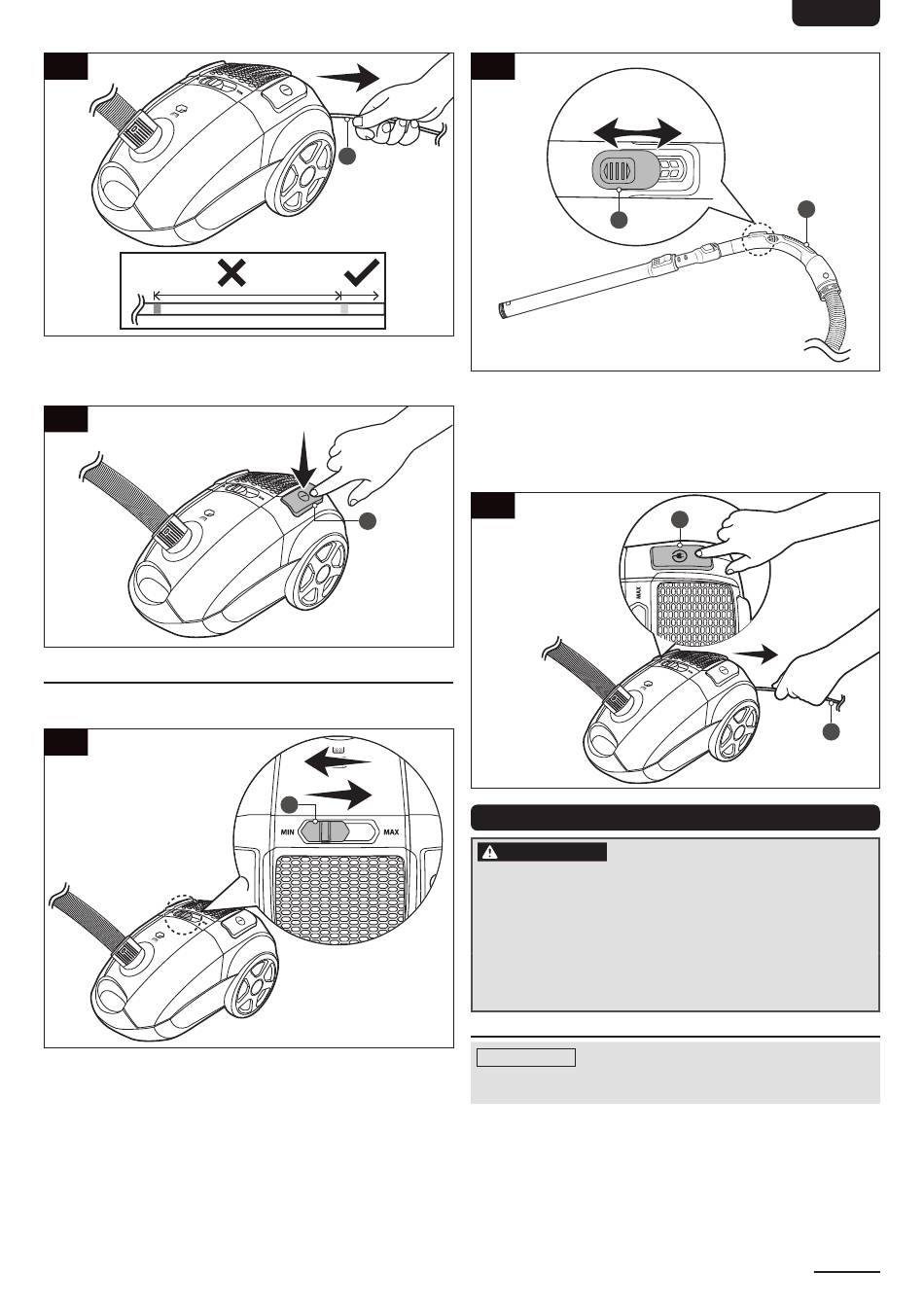 MIN

MAX

MAX