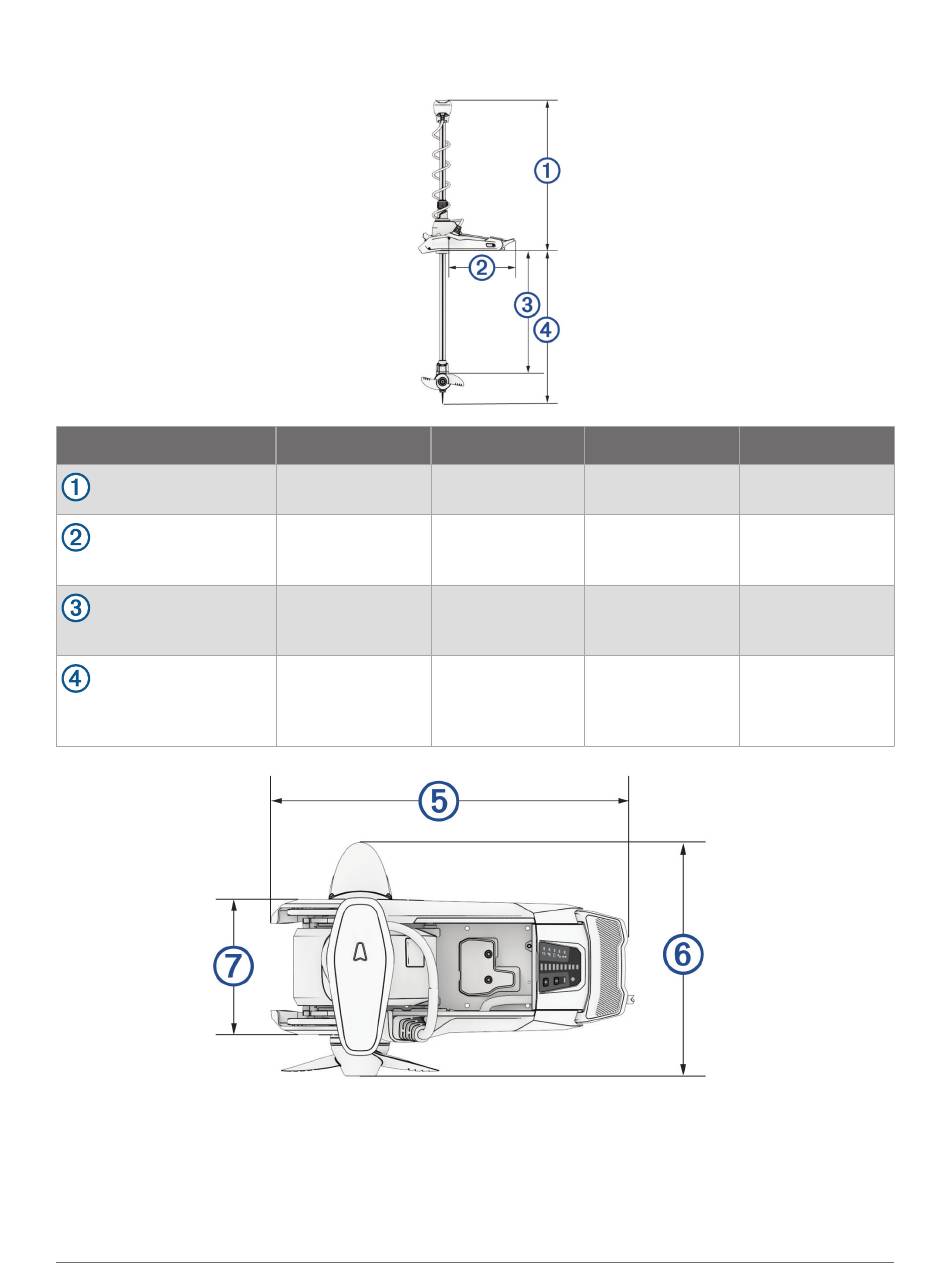 ①
②
③
④

|  |  |  |  |  |
|---|---|---|---|---|
| ① |  |  |  |  |
| ② |  |  |  |  |
| ③ |  |  |  |  |
| ④ |  |  |  |  |

⑤
⑥
⑦