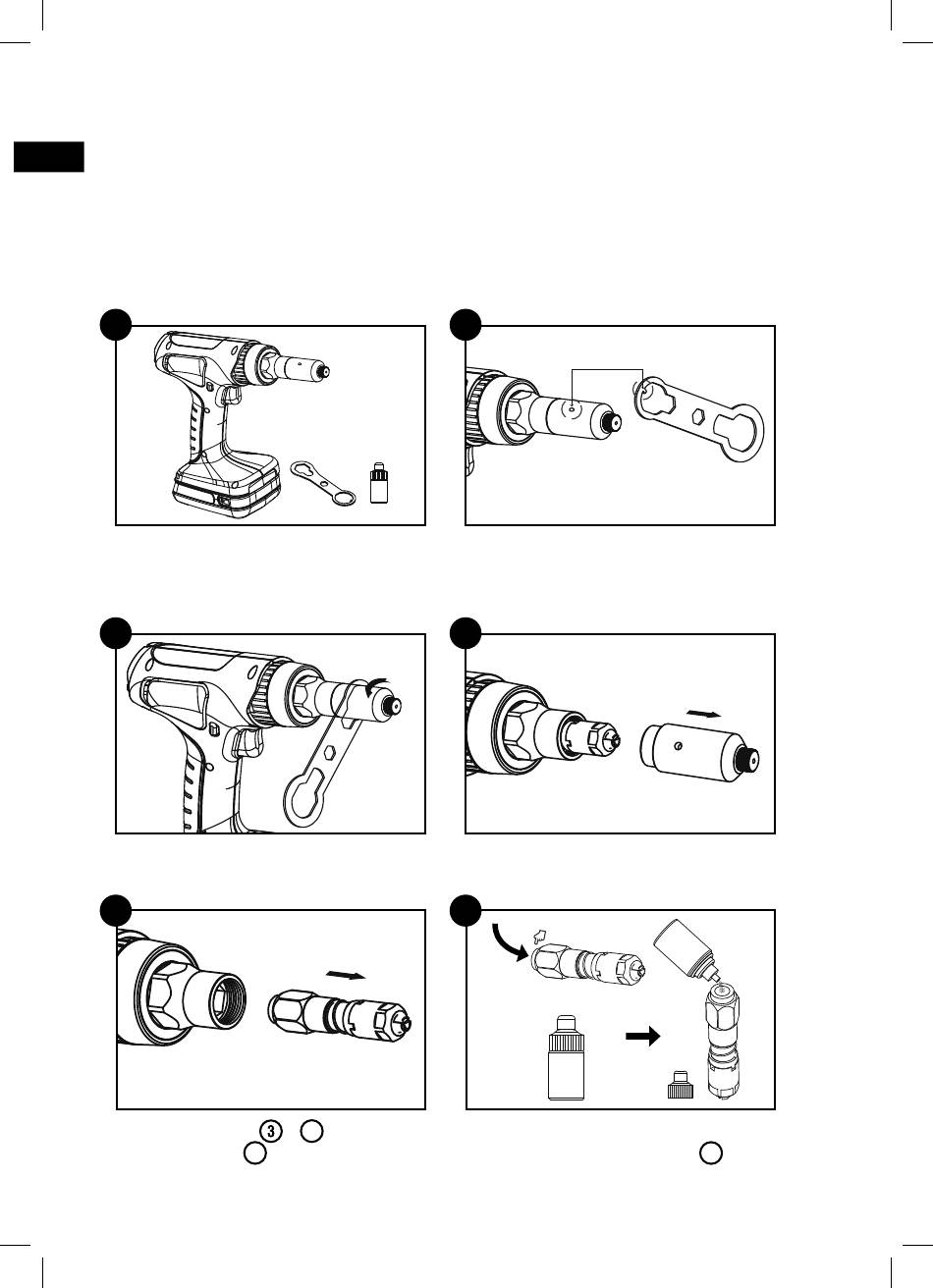 3