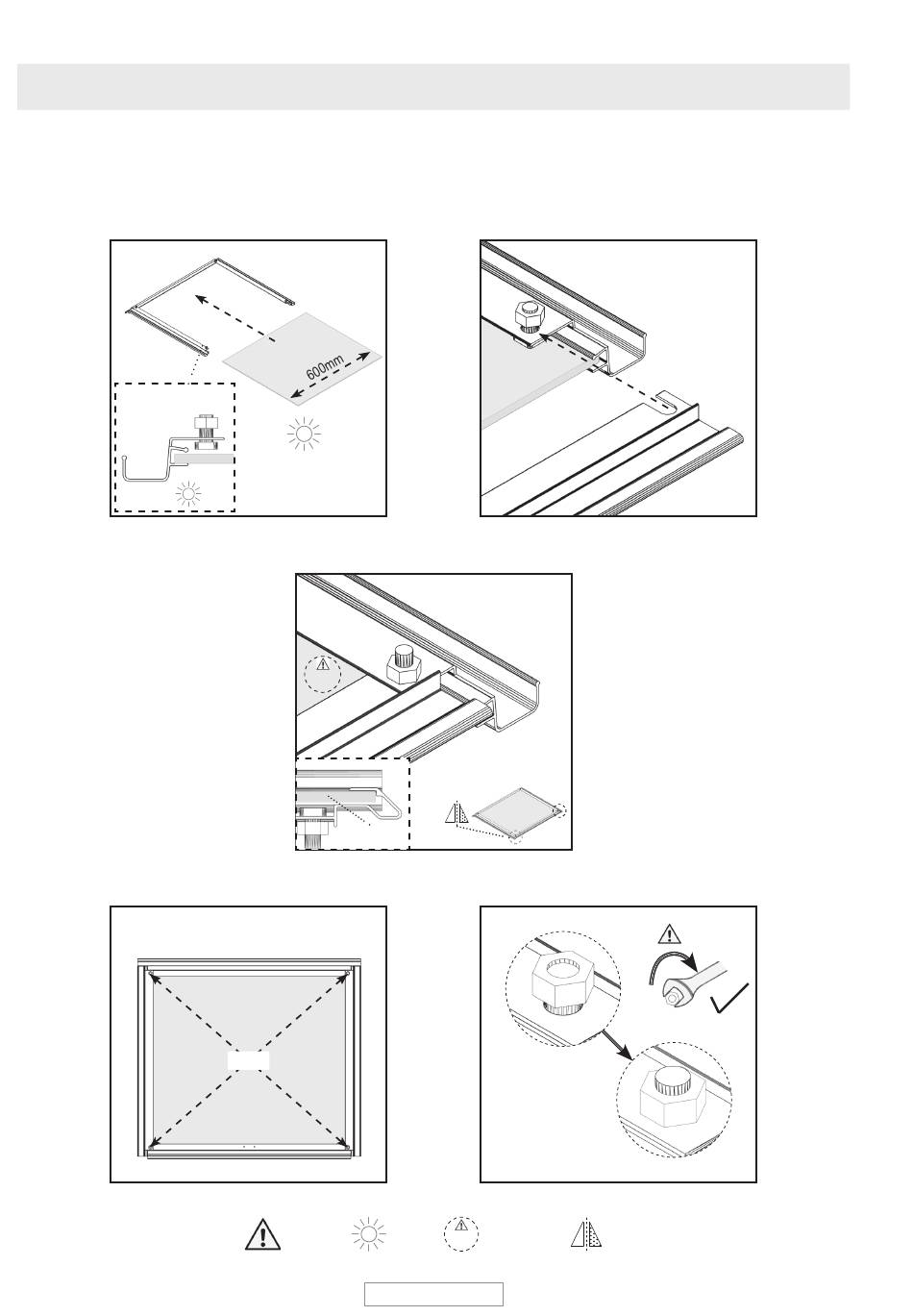 600mm