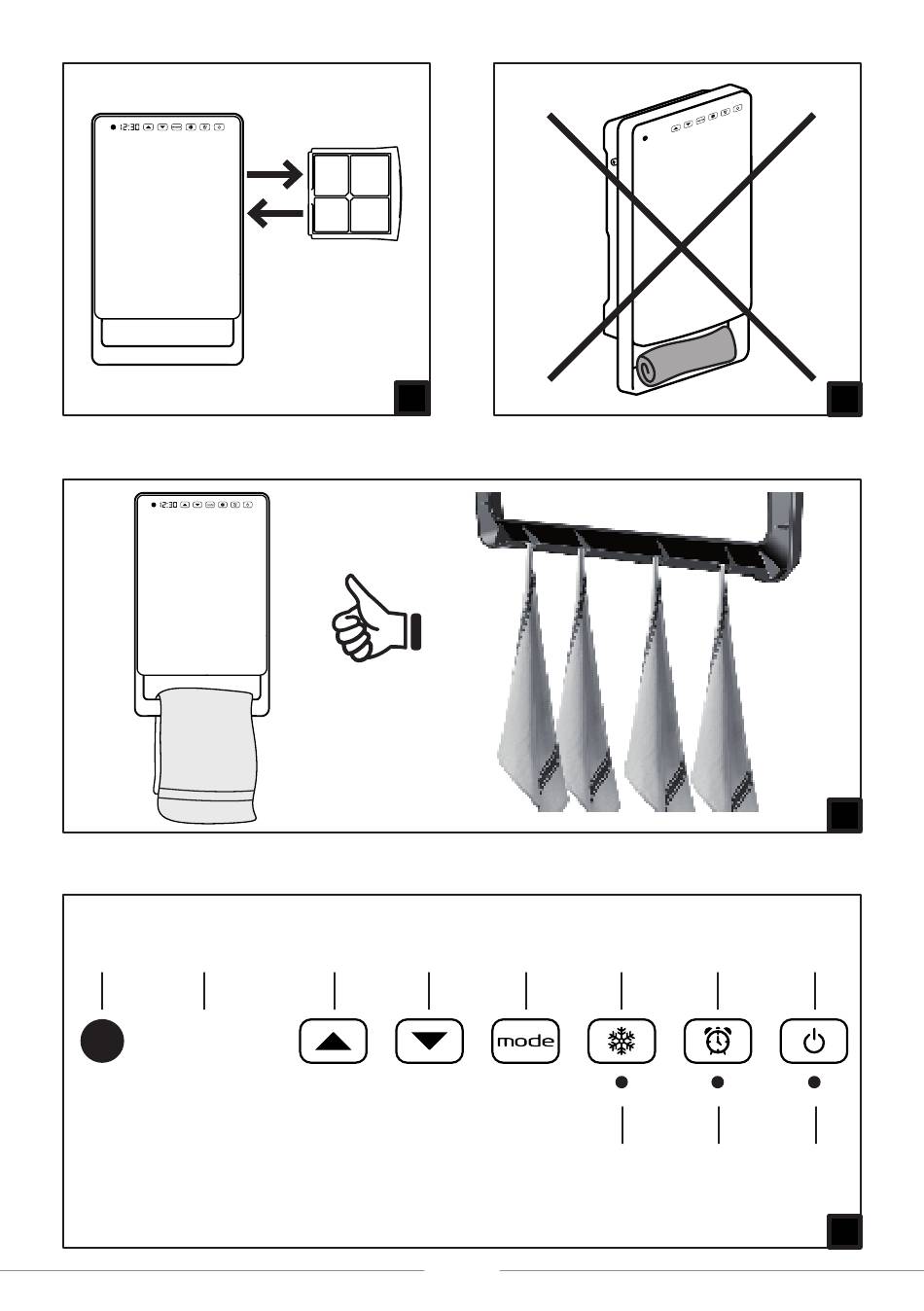 12:30

12:30

mode