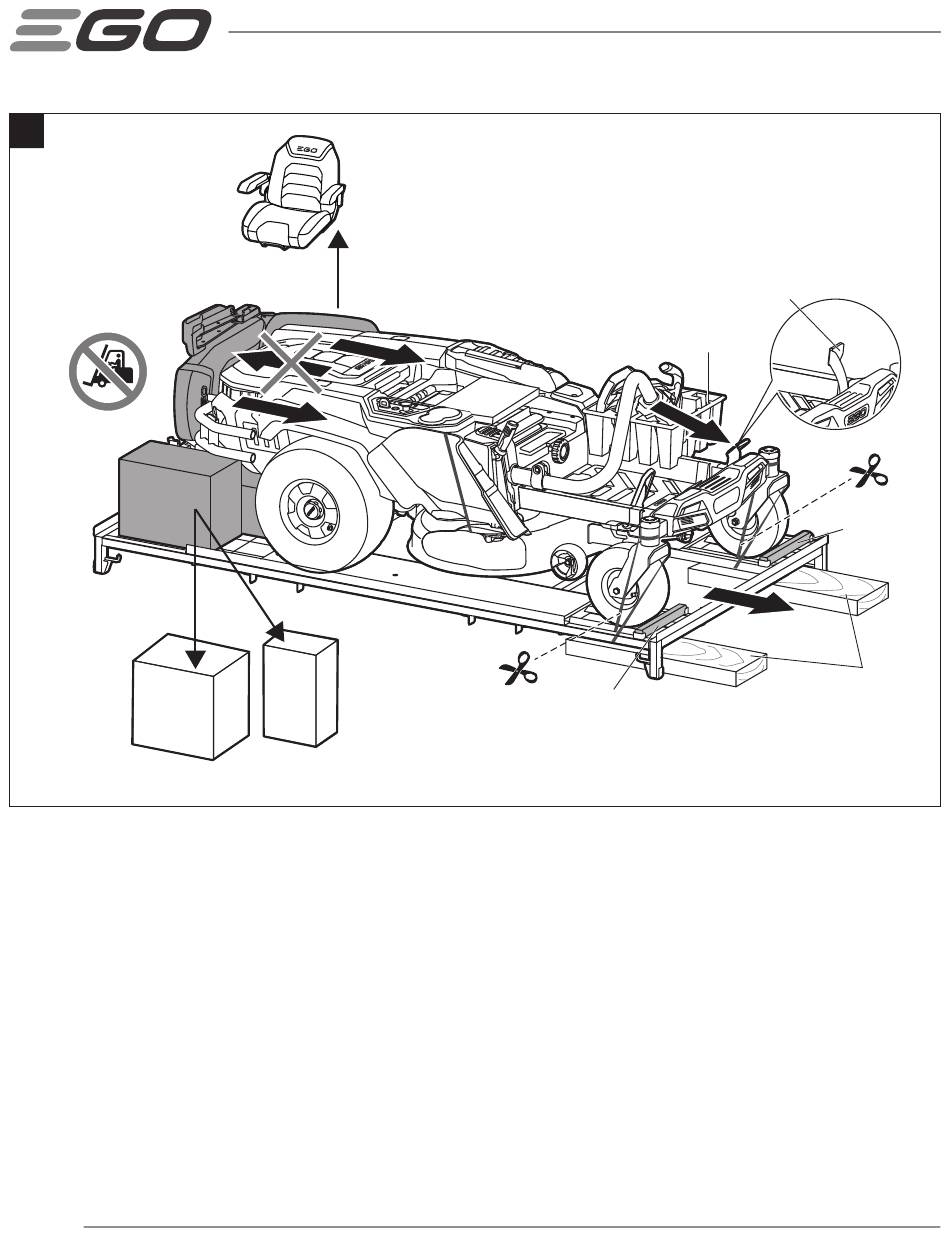 EGO

EGO