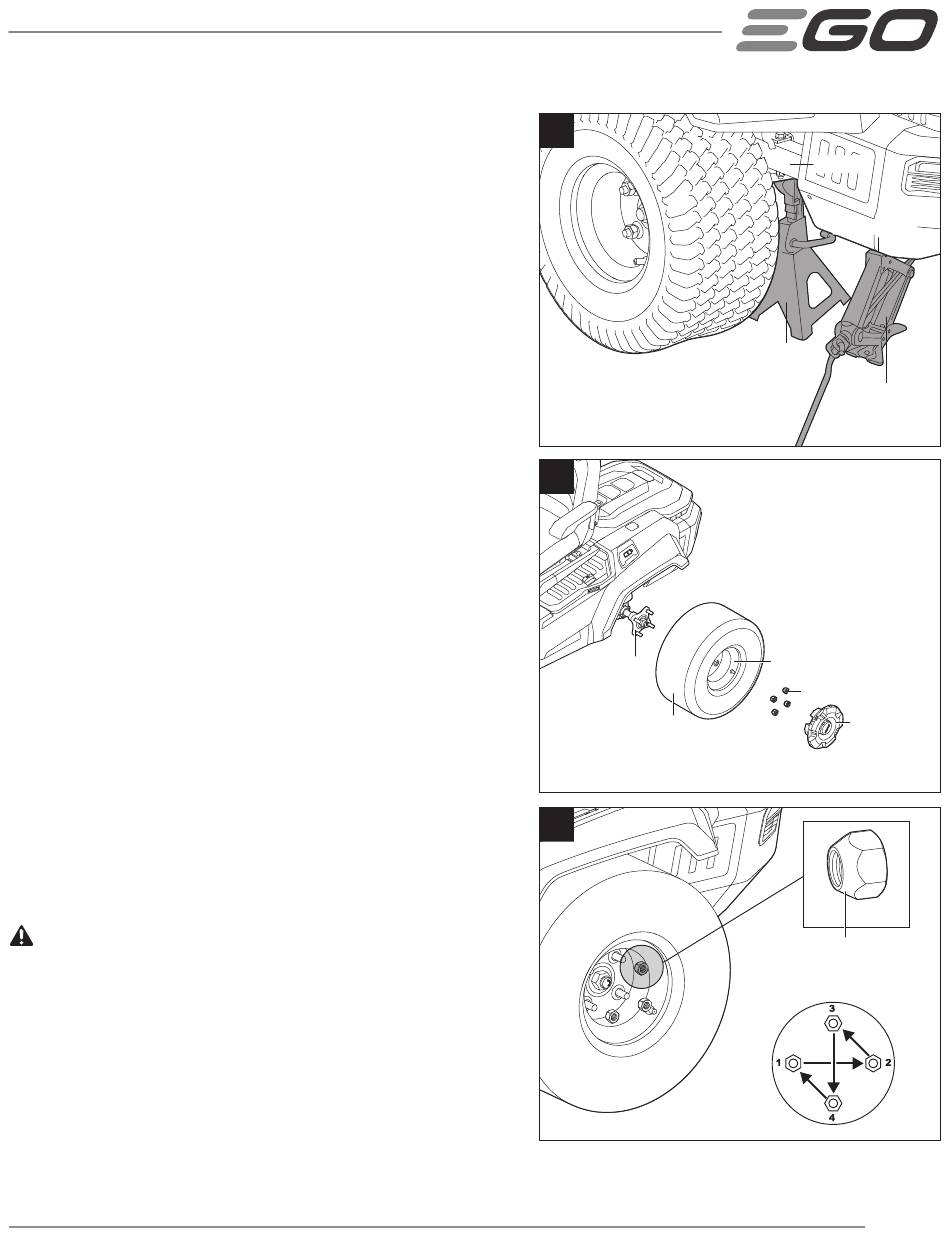 EGO

3

1

2

4