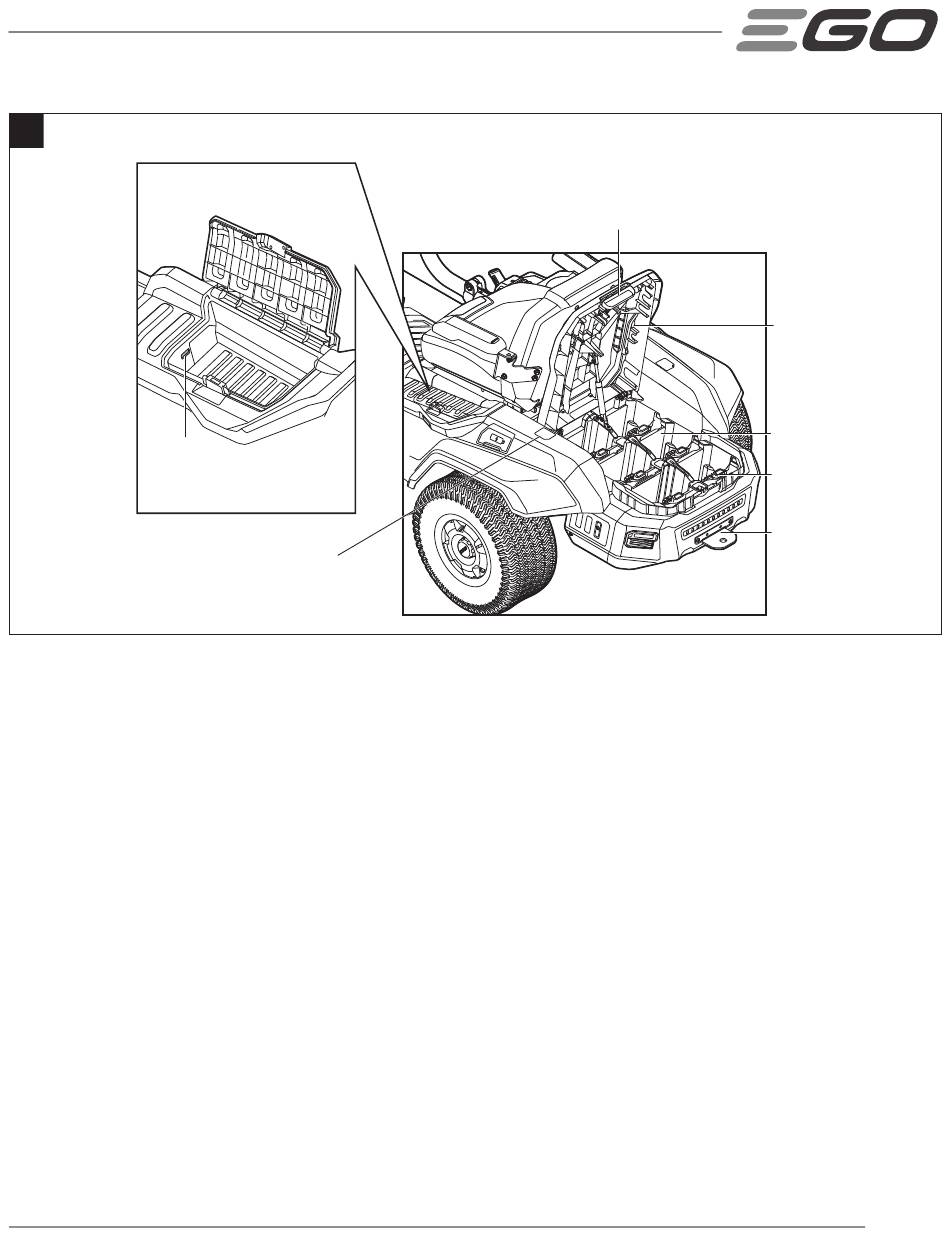 EGO