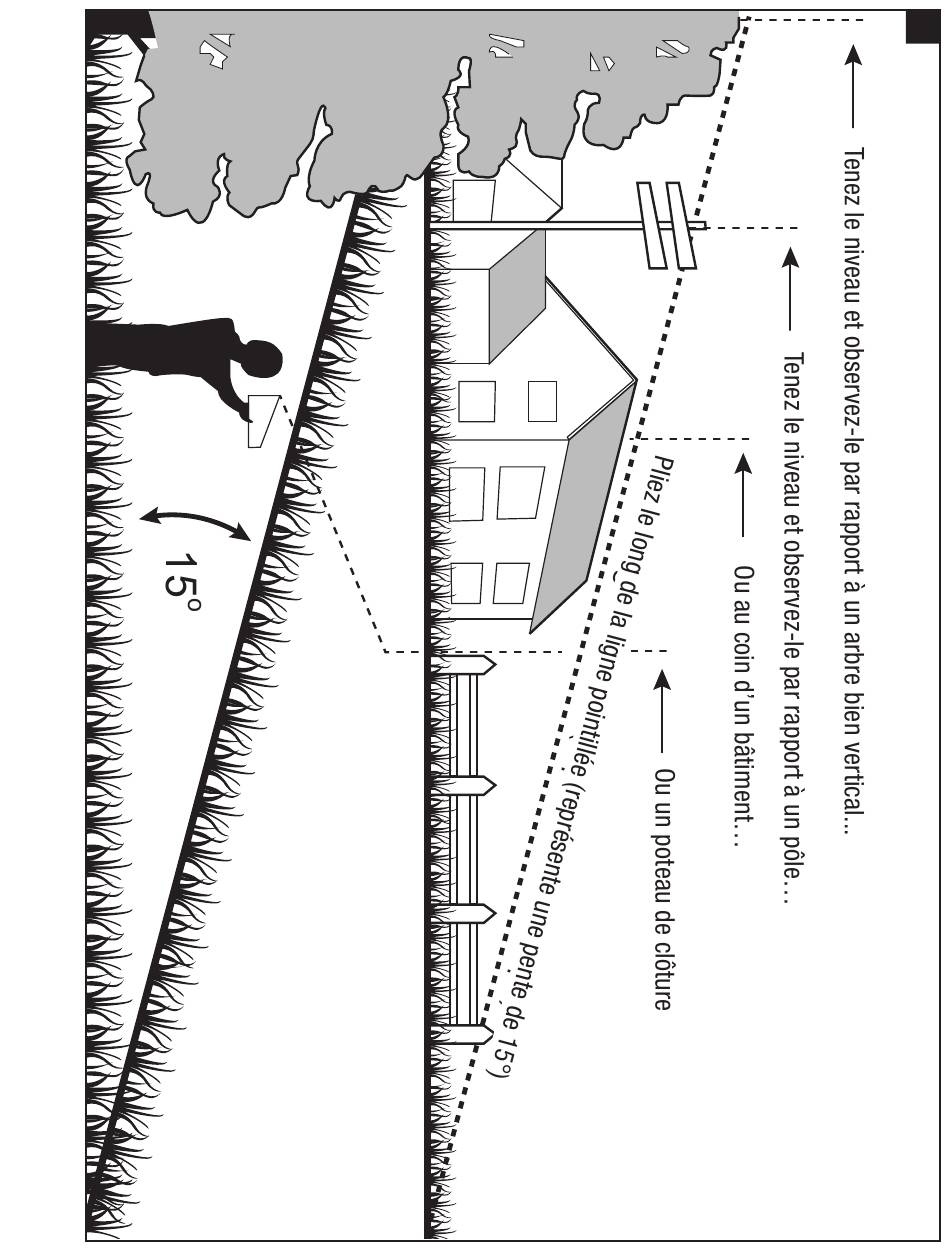 Tenez le niveau et observez-le par rapport à un arbre bien vertical...

Tenez le niveau et observez-le par rapport à un pôle...

Ou au coin d'un bâtiment...

Ou un poteau de clôture

Pliez le long de la ligne pointillée (représente une pente de 15°)

15°