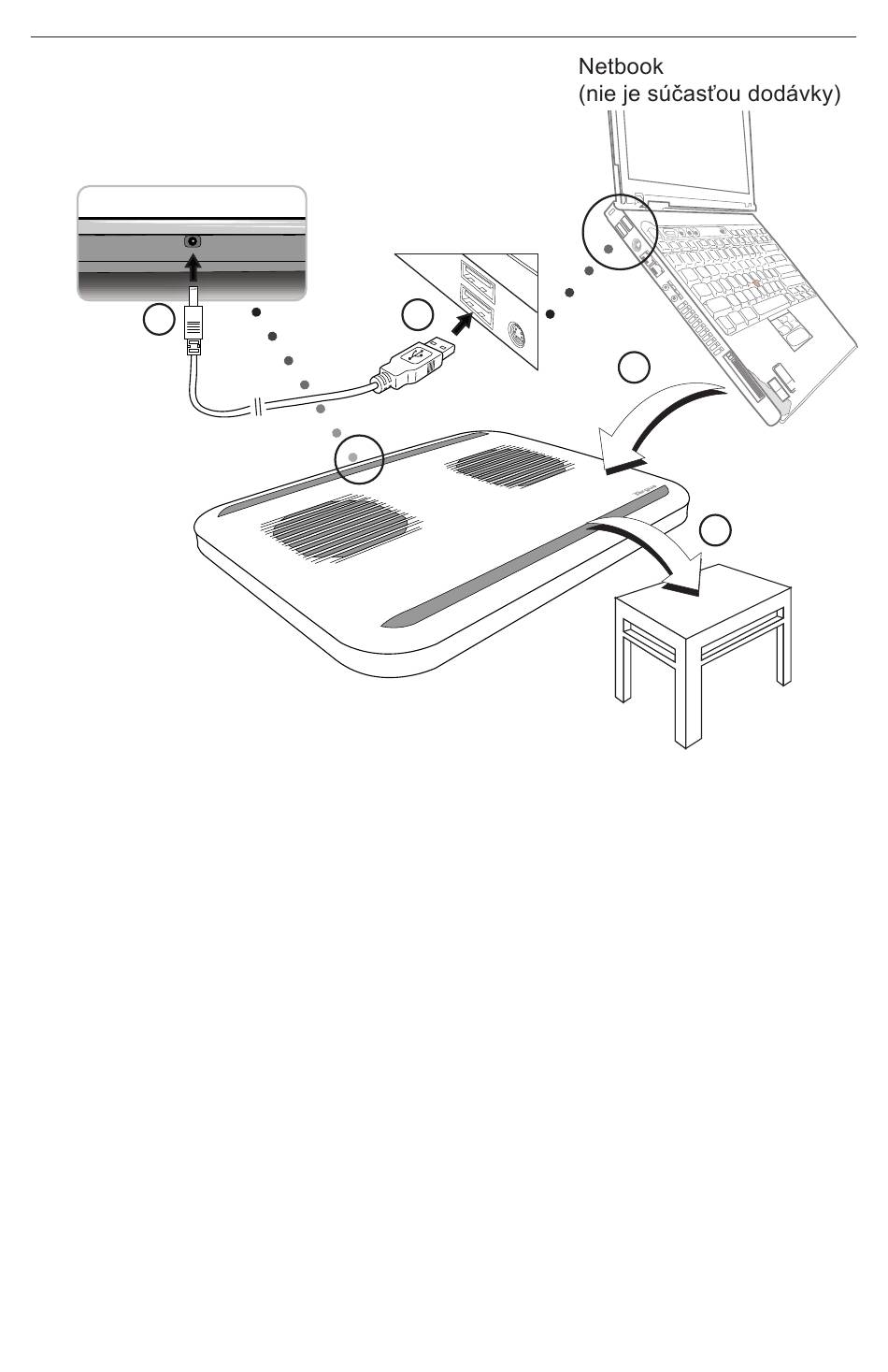 Netbook
(nie je súčasťou dodávky)