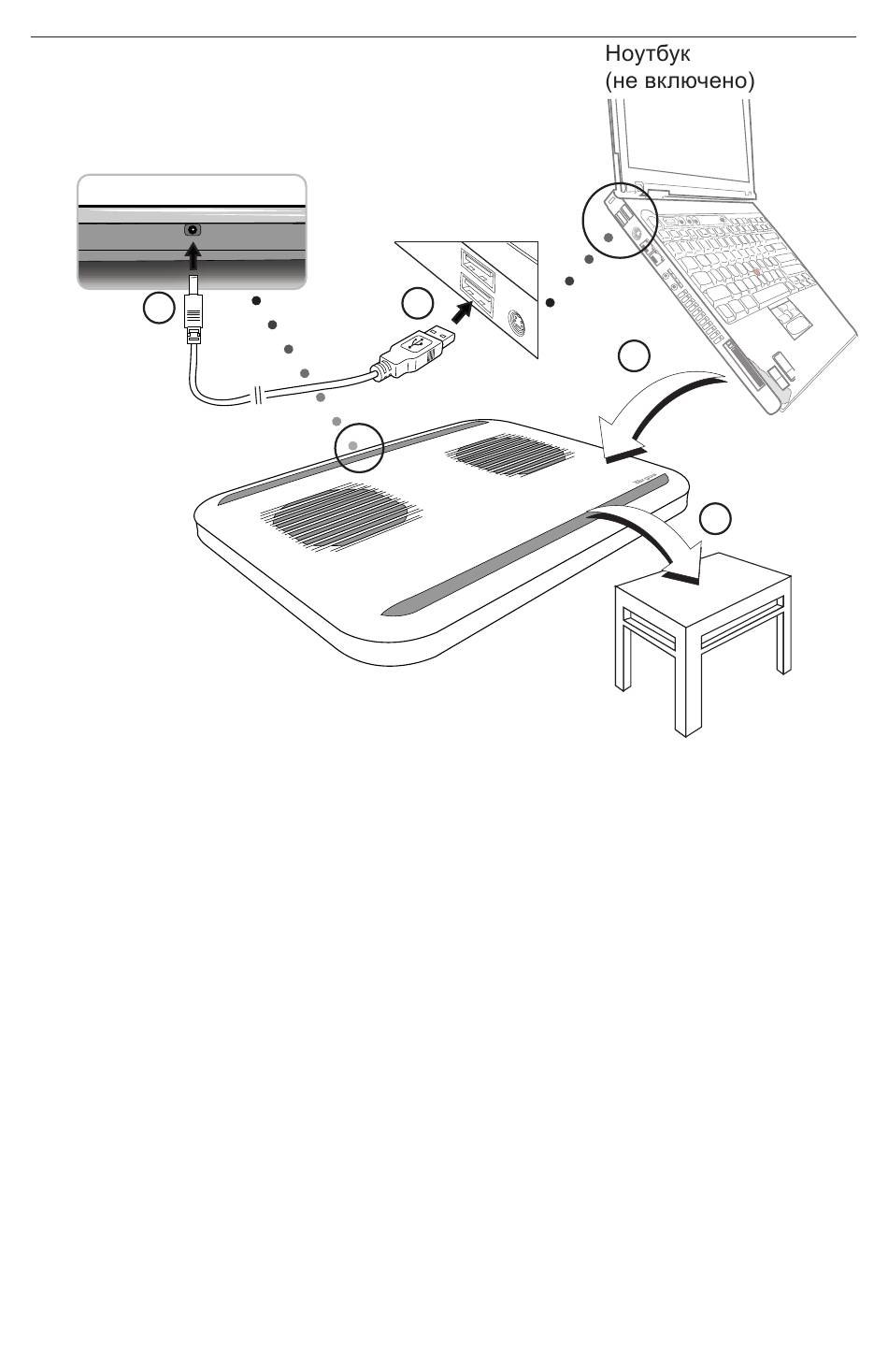 Ноутбук
(не включено)