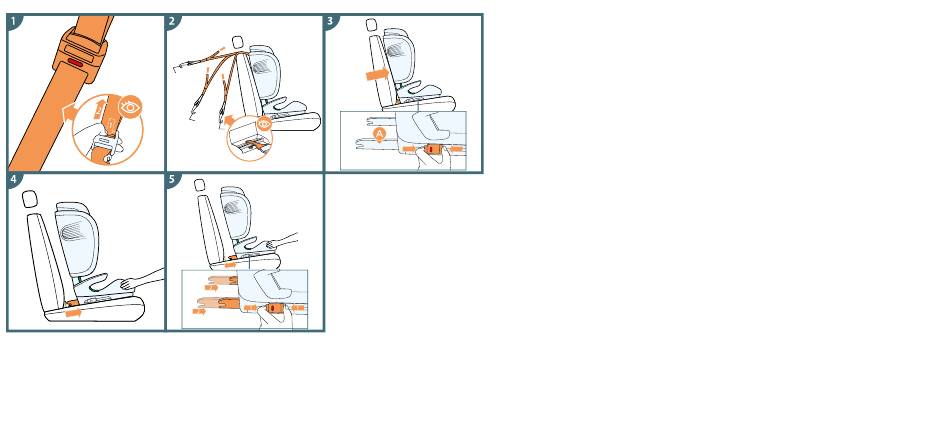 1
2
3
A
4
5