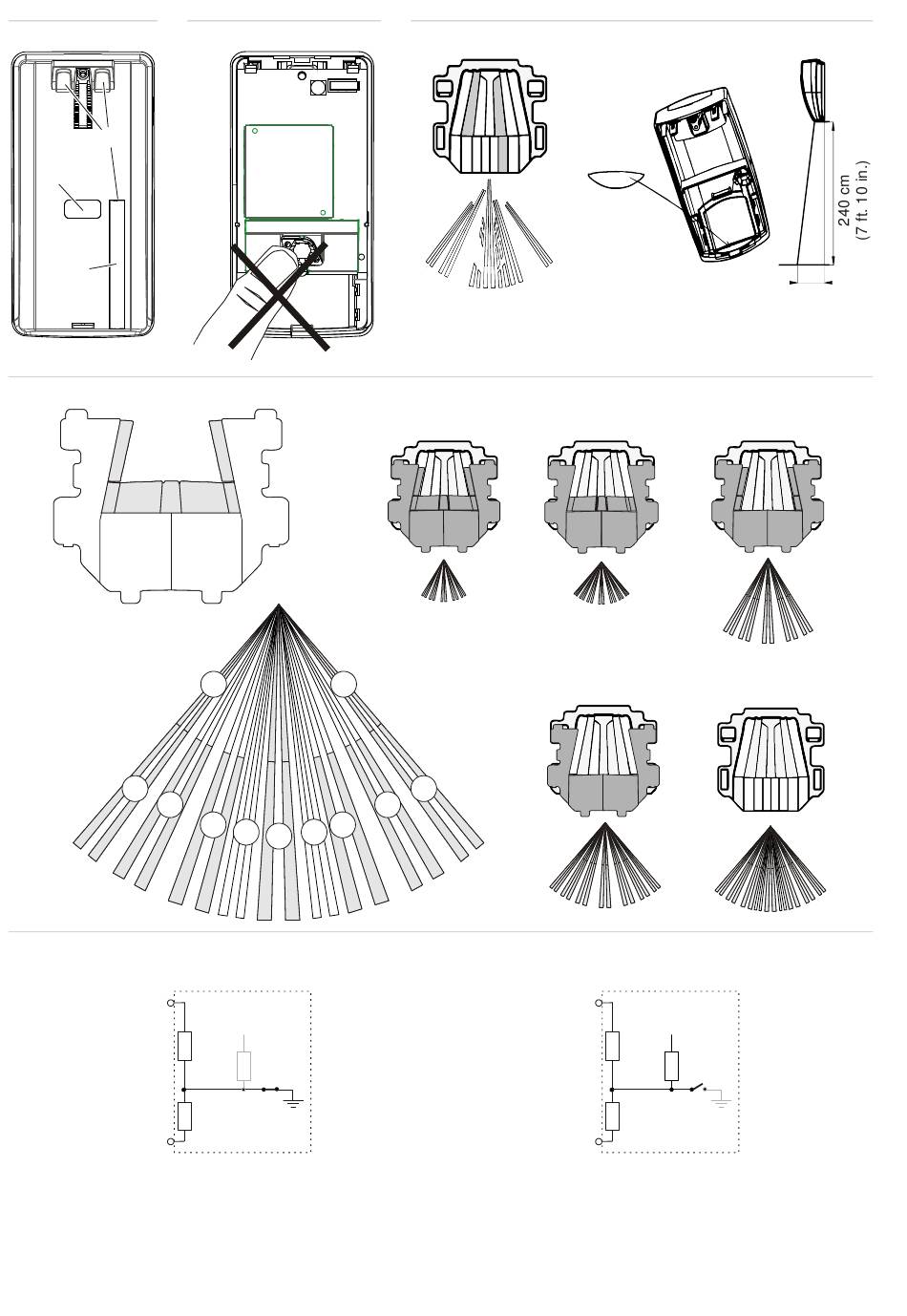 240 cm
(7 ft. 10 in.)