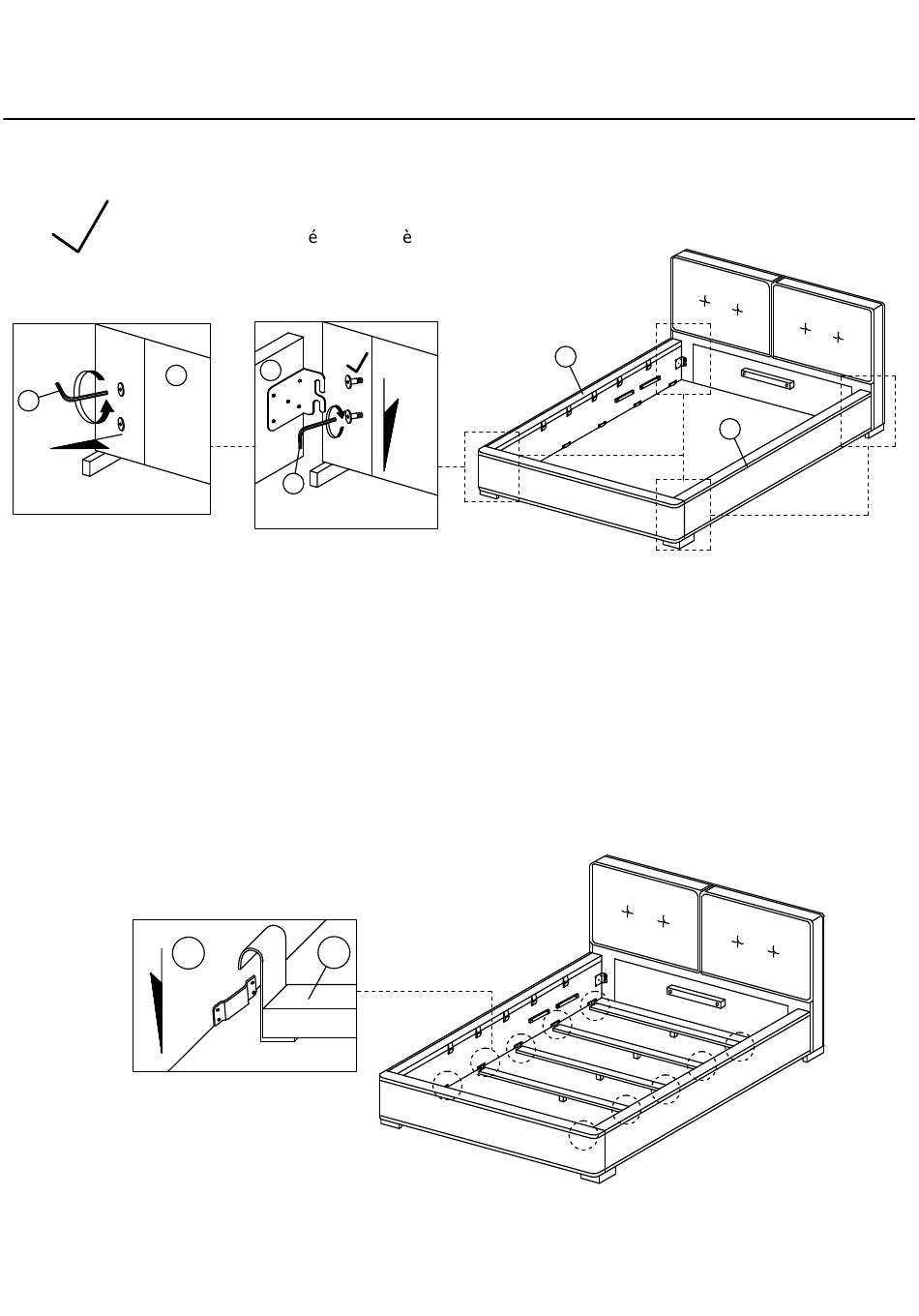 é è