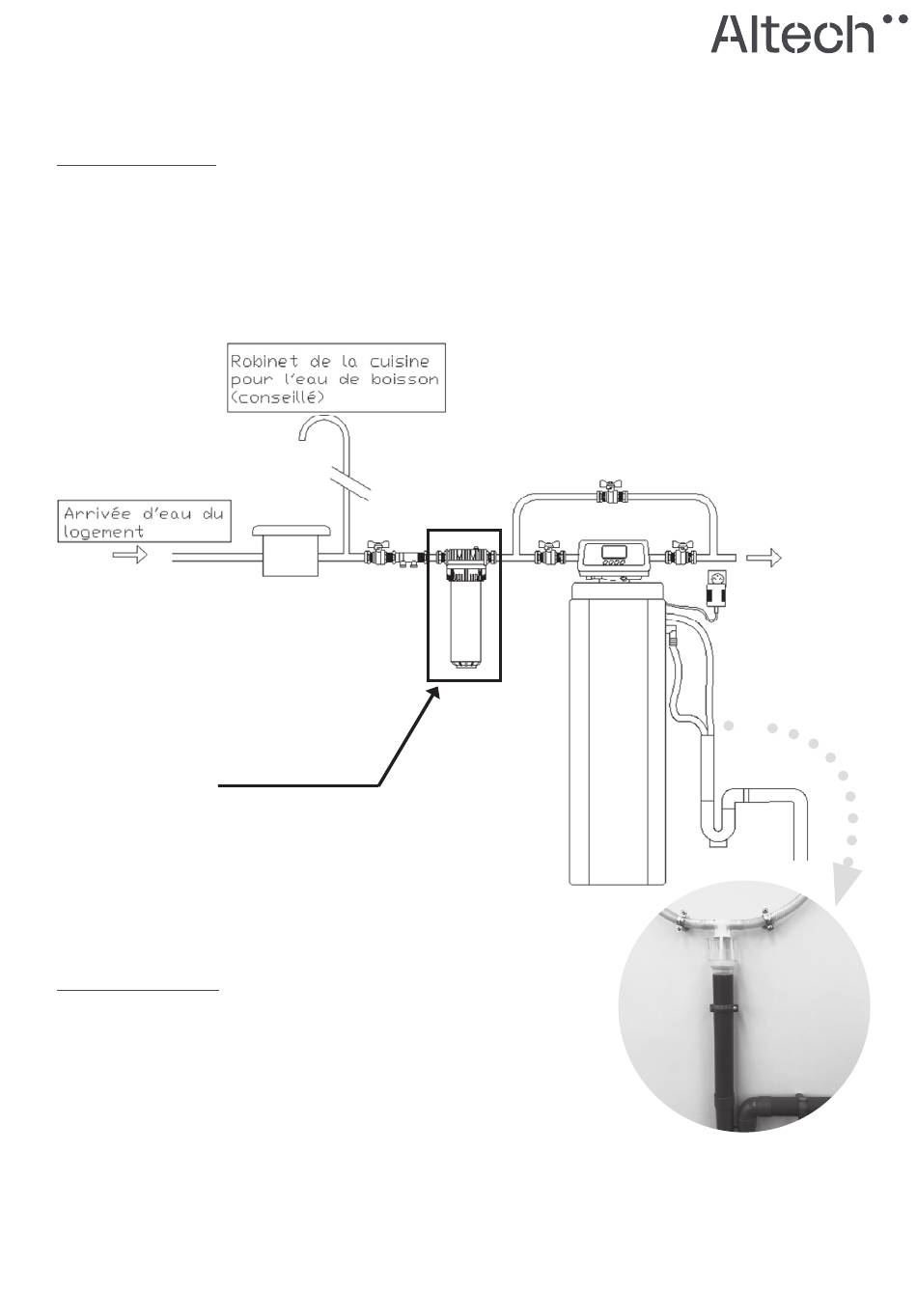 Altech

Robinet de la cuisine pour l'eau de boisson (conseillé)

Arrivée d'eau du logement