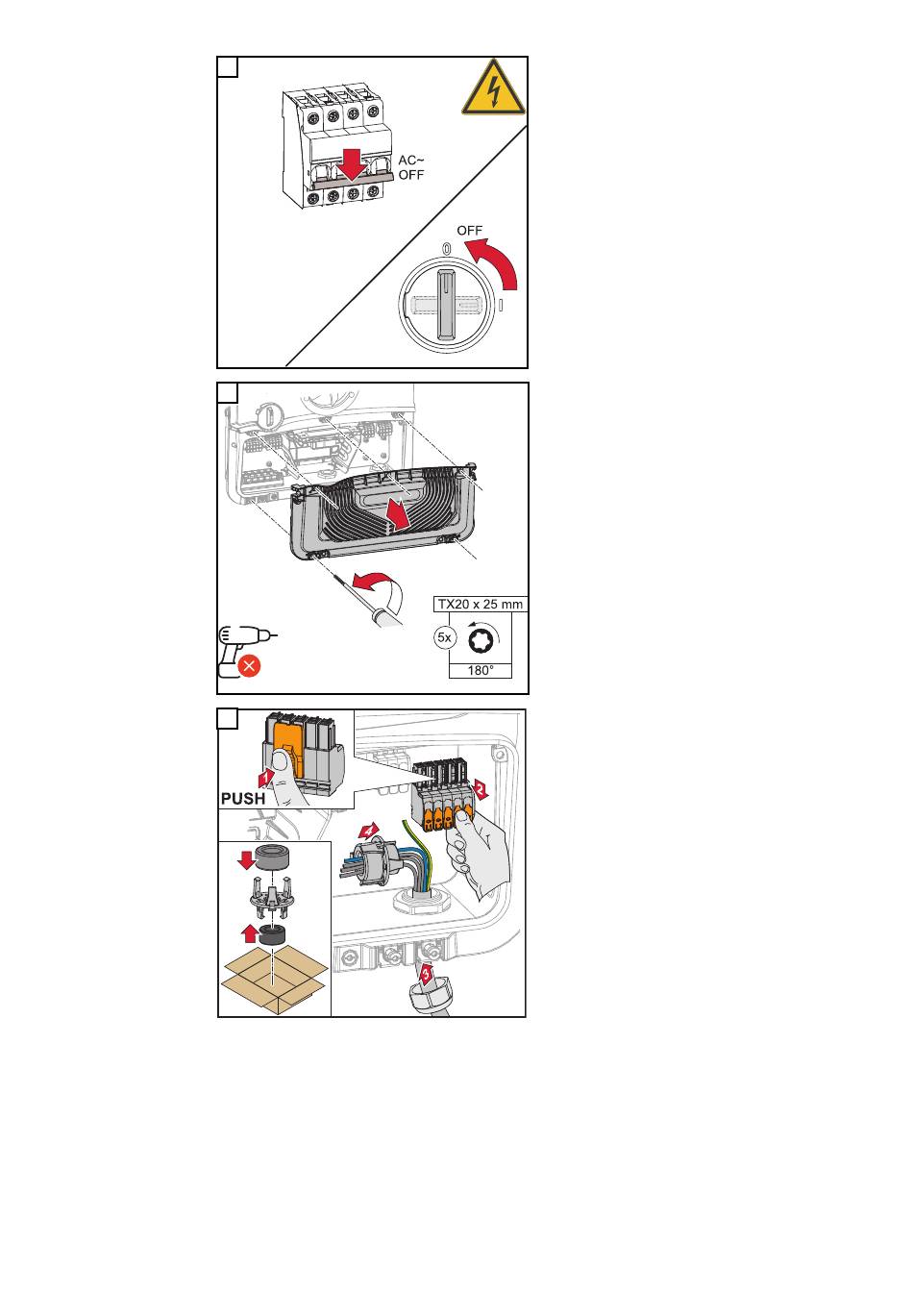 AC~
OFF

OFF
0
I

TX20 x 25 mm
5x
180°

1
PUSH
2
4
3