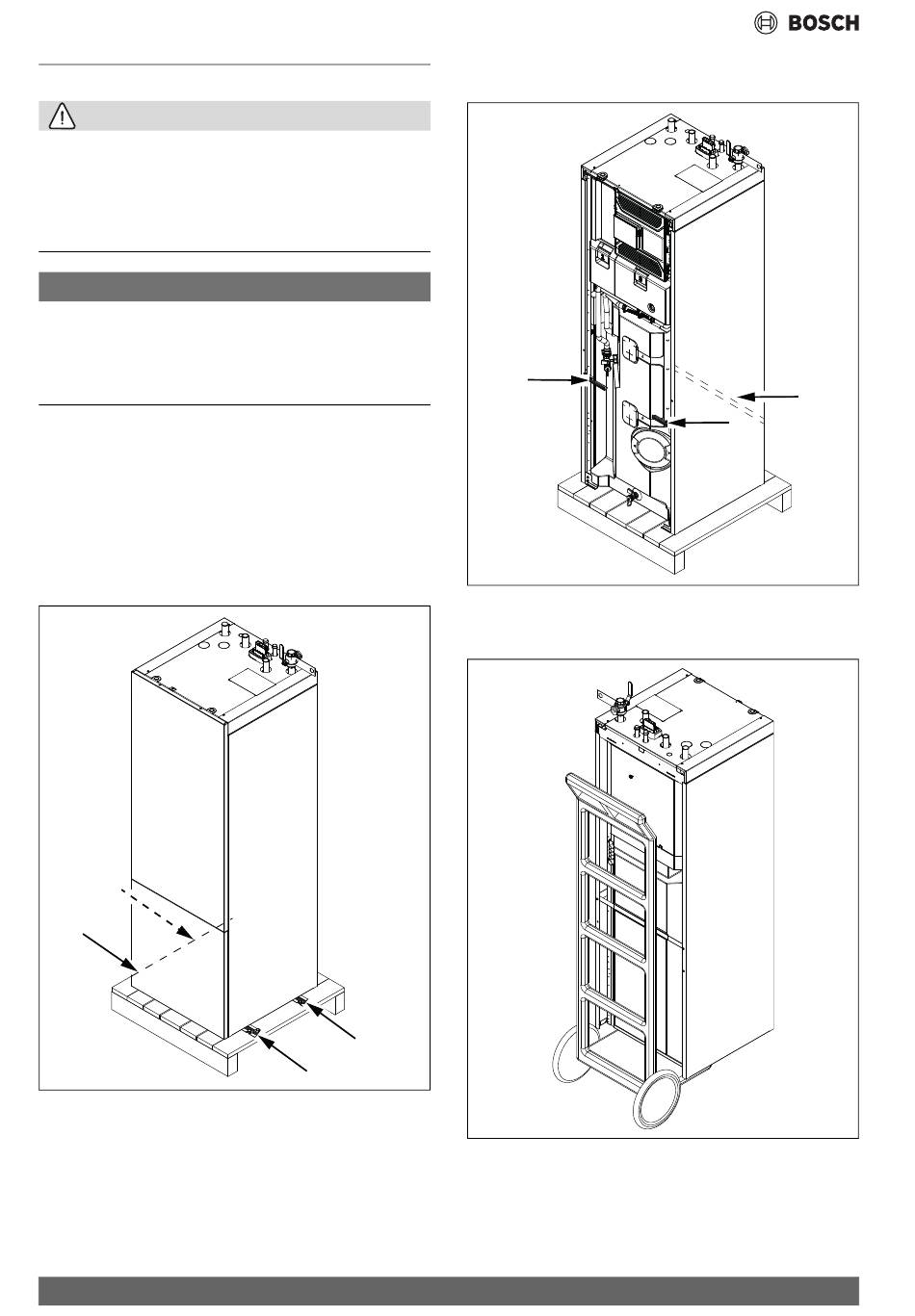 BOSCH