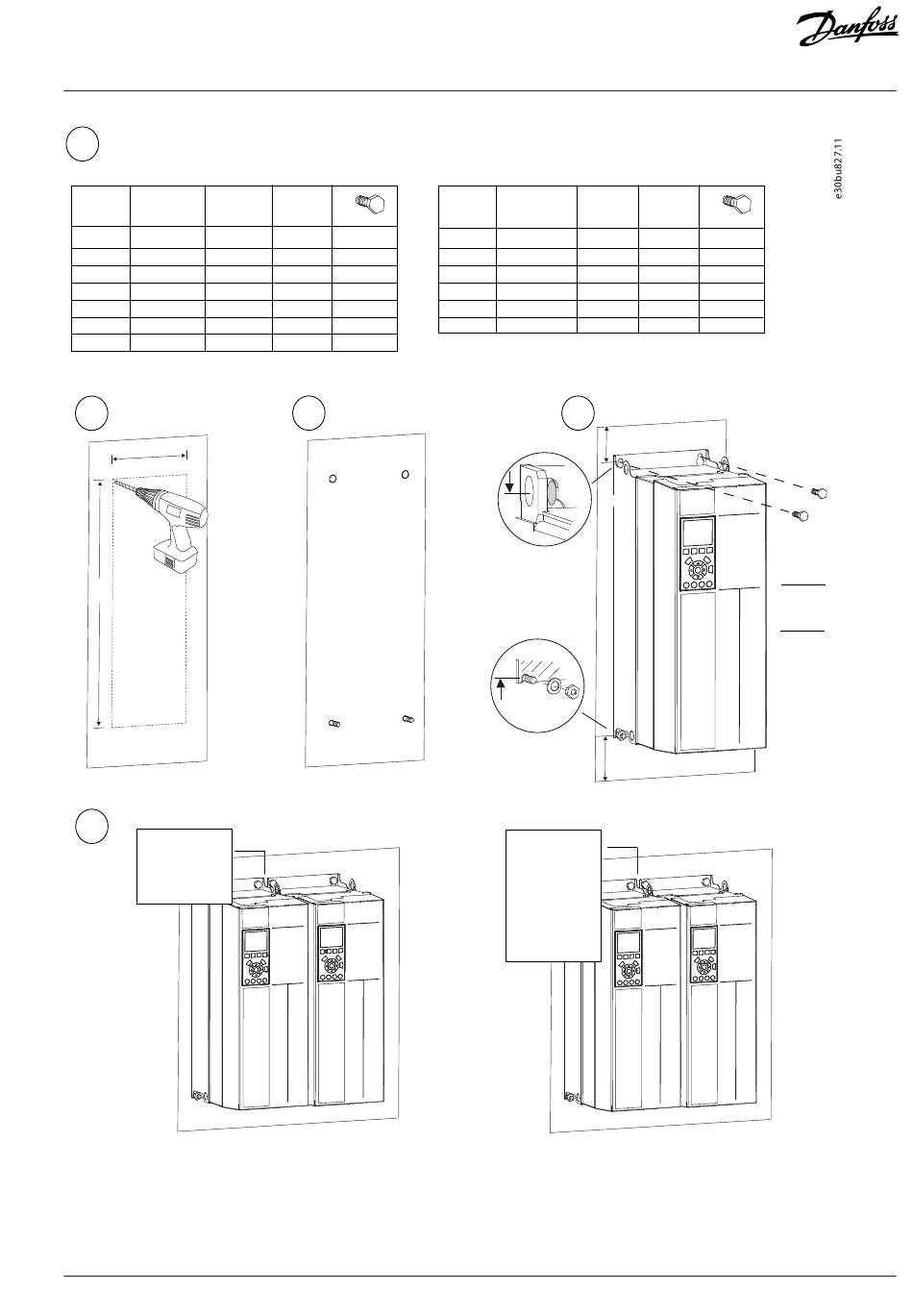 Danfoss

e30bu827.11