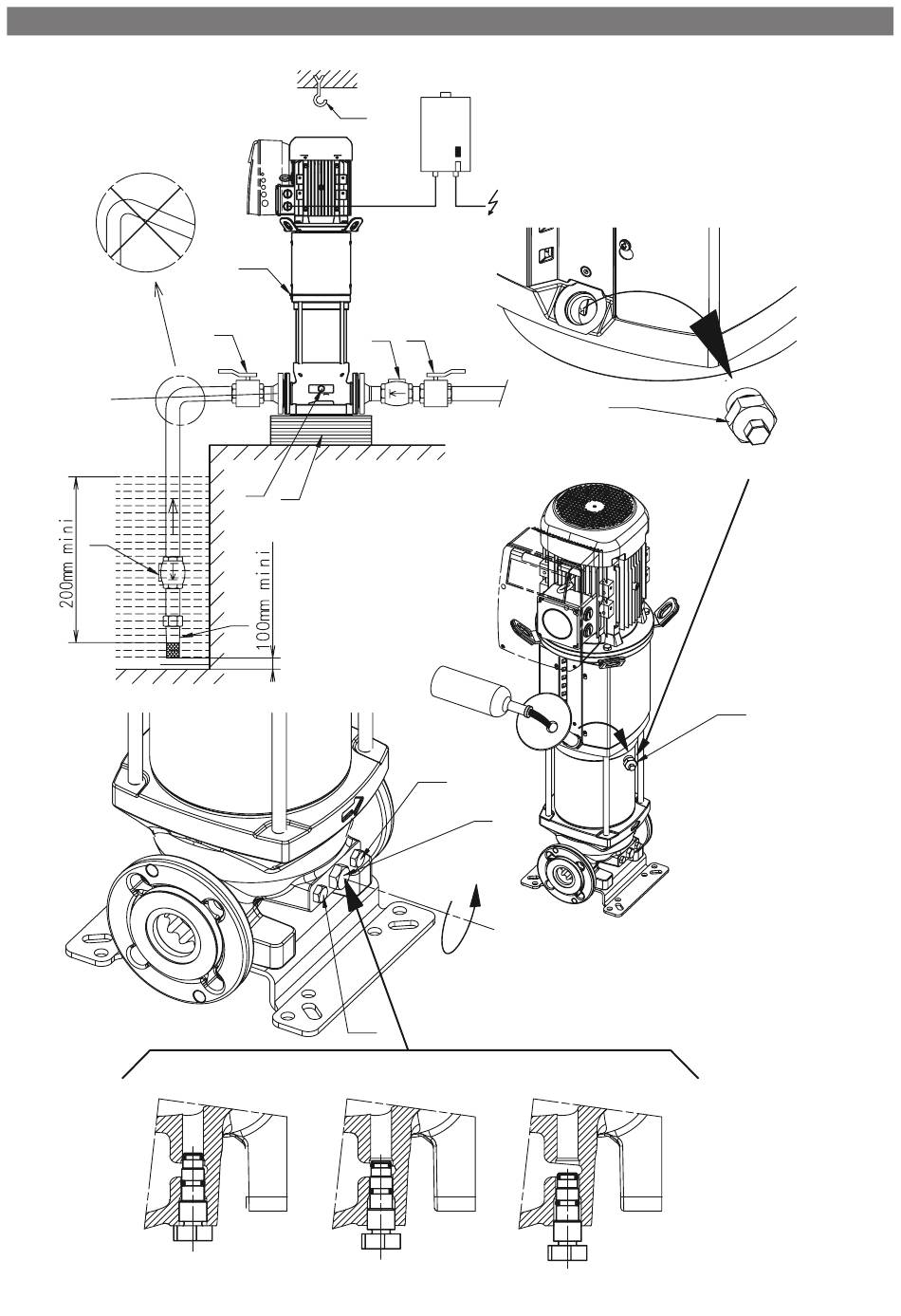 200mm mini
100mm mini