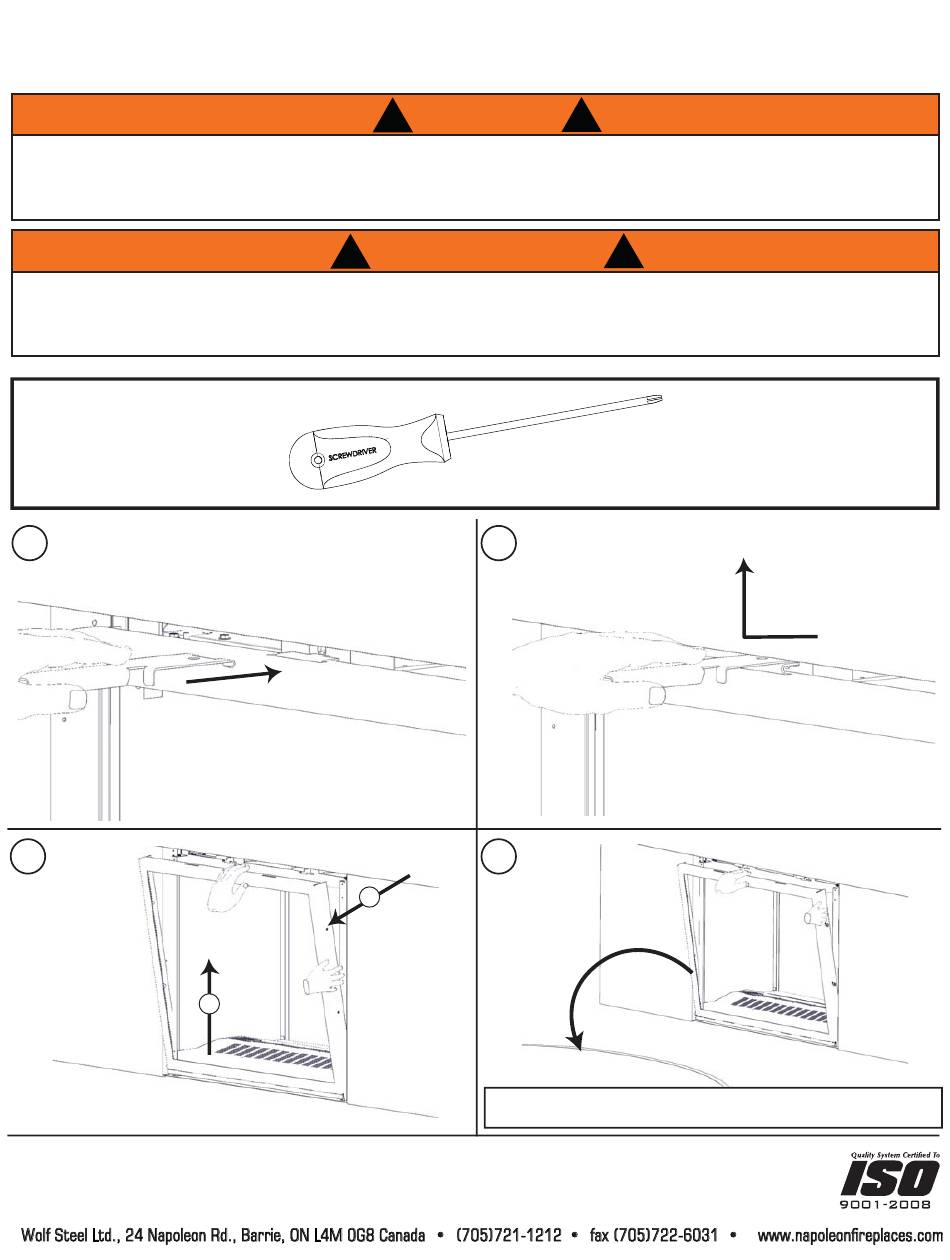 SCREWDRIVER

Quality System Certified To
ISO
9001-2008

Wolf Steel Ltd., 24 Napoleon Rd., Barrie, ON L4M 0G8 Canada • (705)721-1212 • fax (705)722-6031 • www.napoleonfireplaces.com