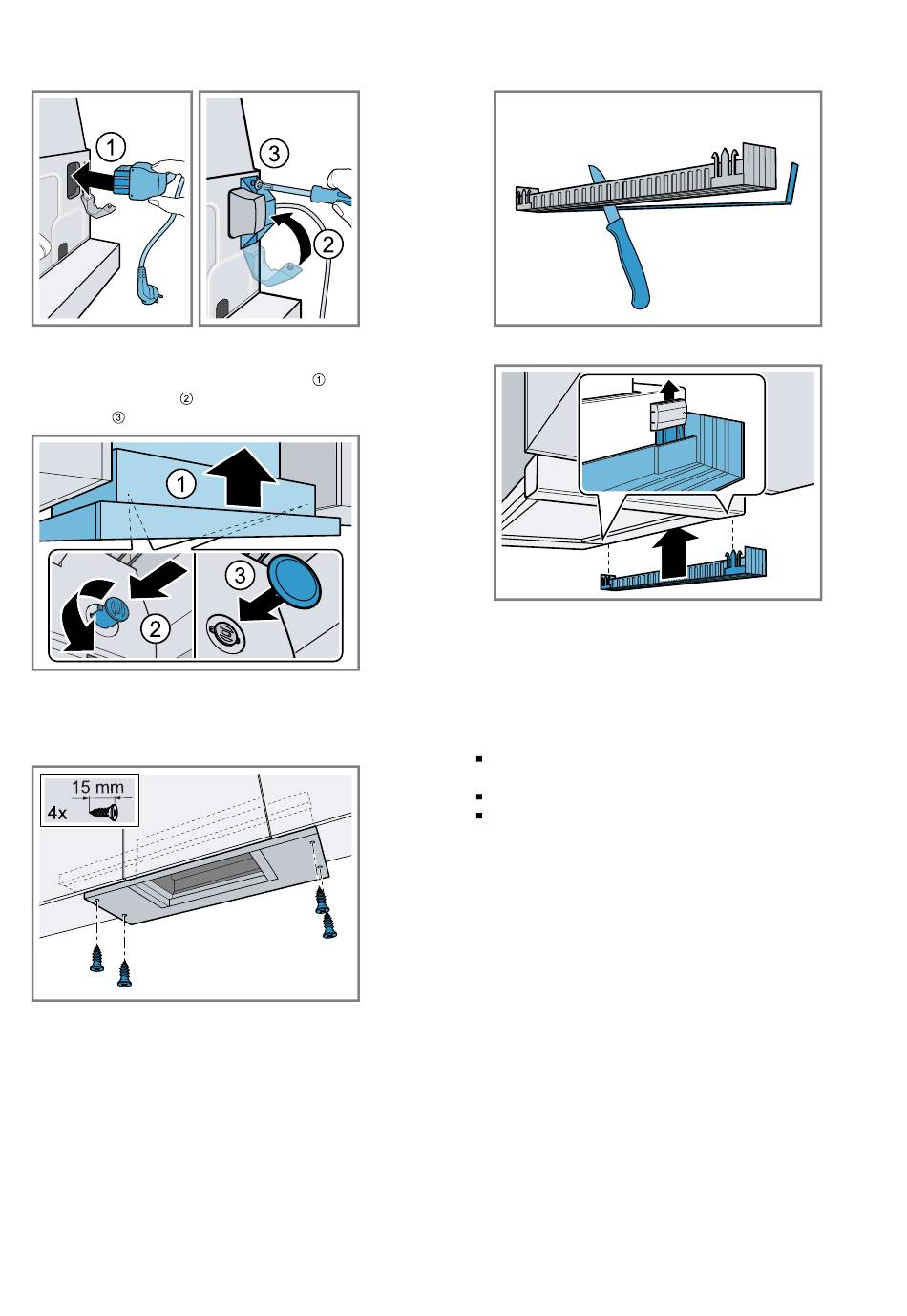 1

3

2

1
2
3

1

2

3

15 mm
4x