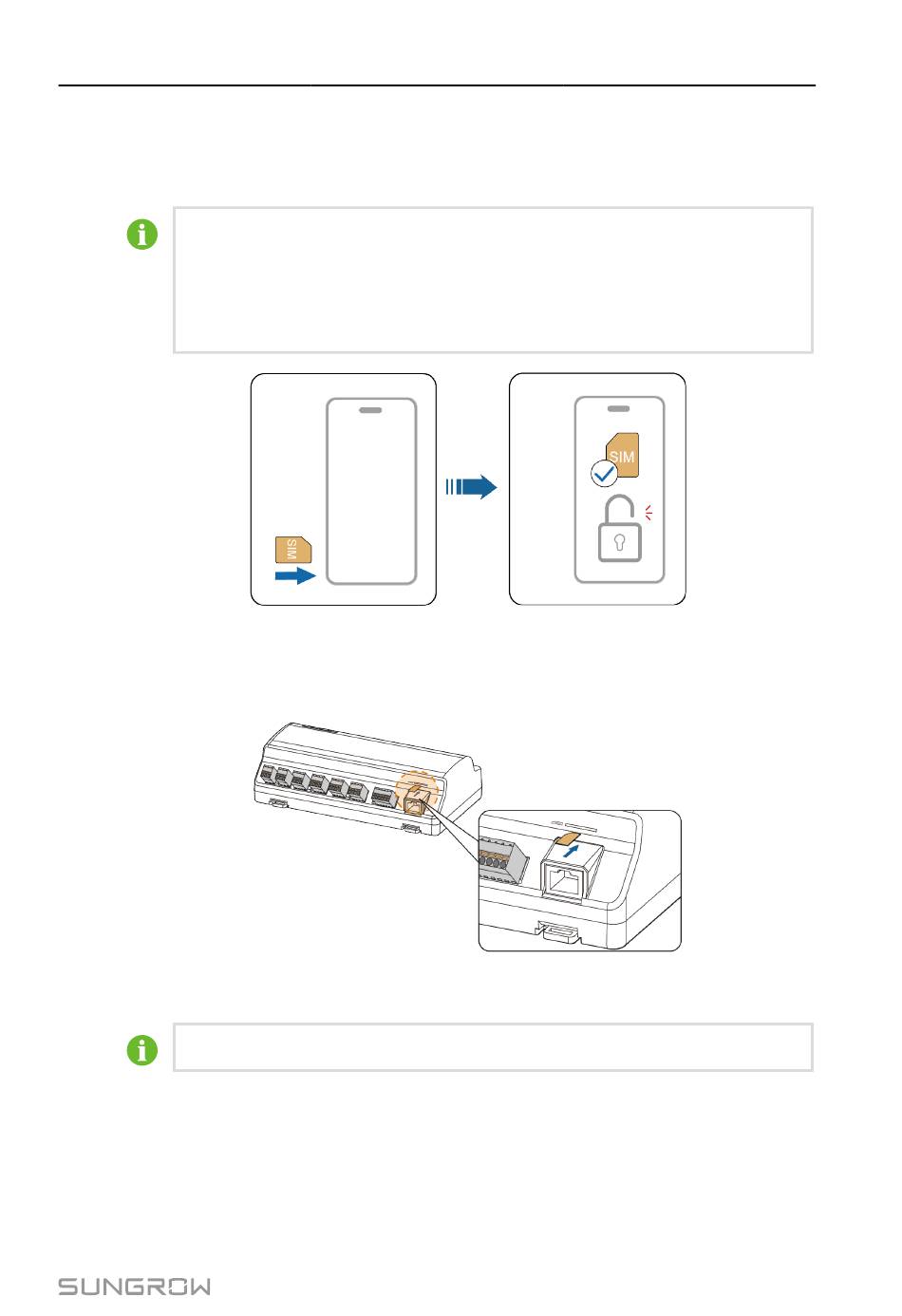 SIM

SIM

SUNGROW