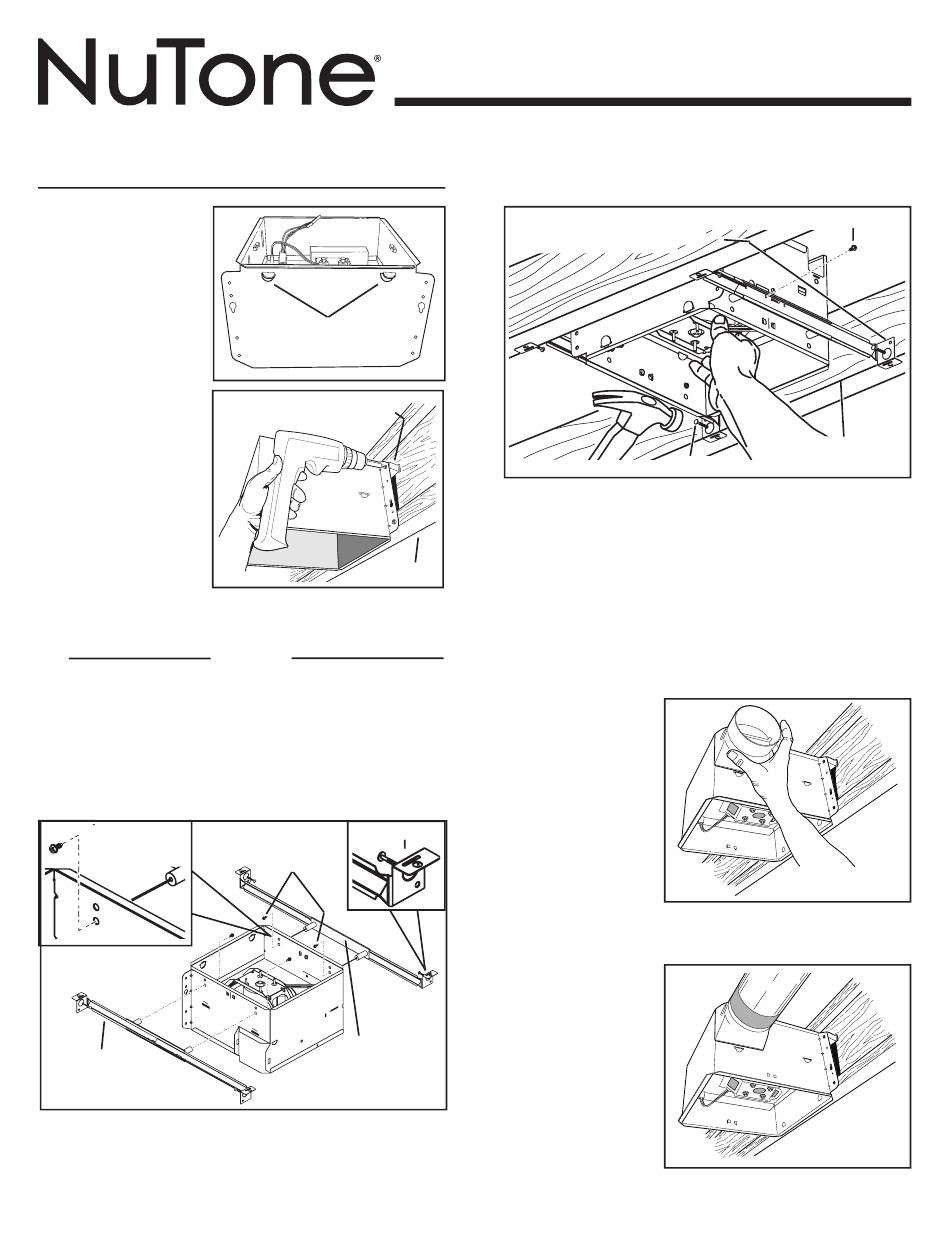 NuTone®