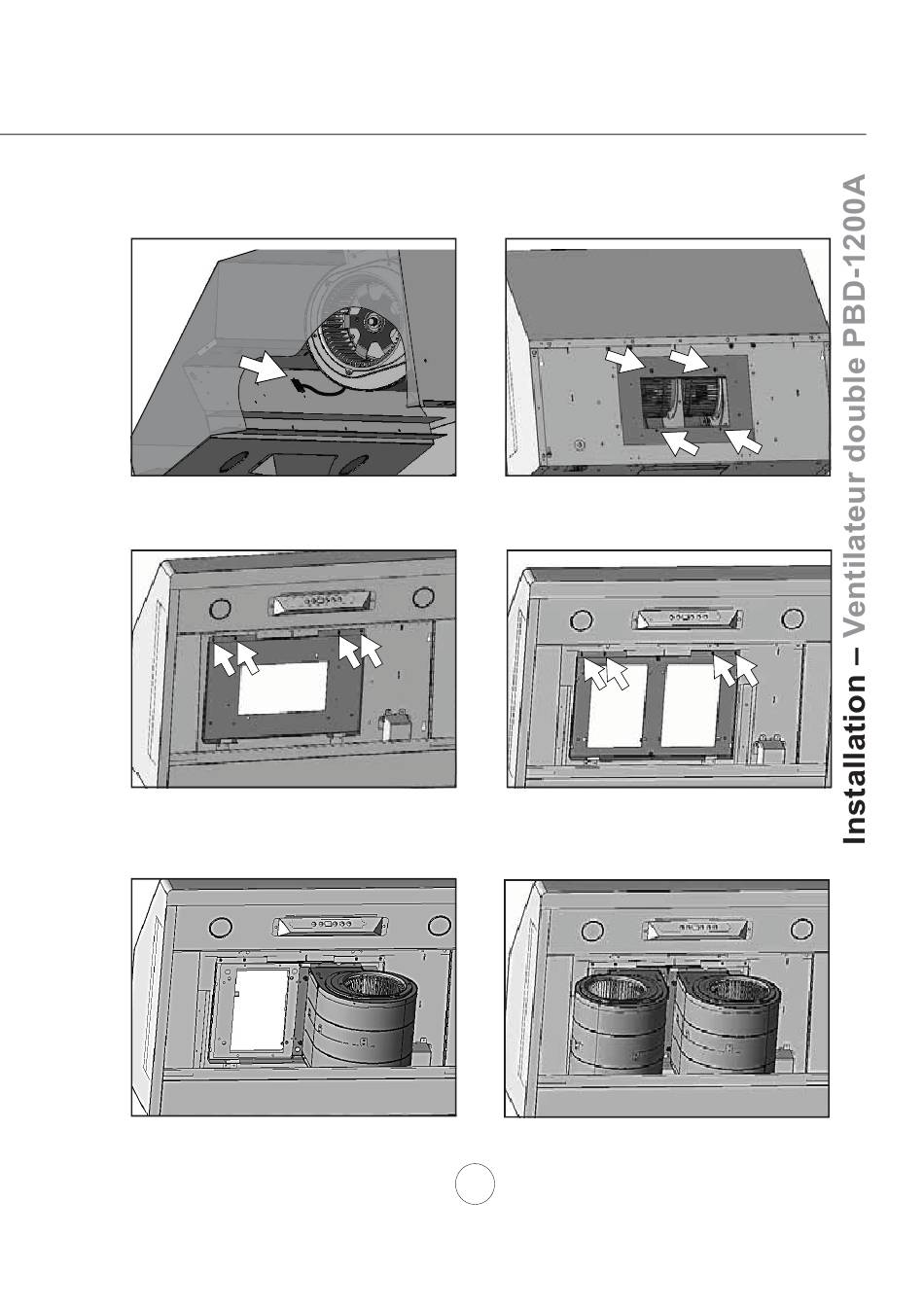 Installation – Ventilateur double PBD-1200A