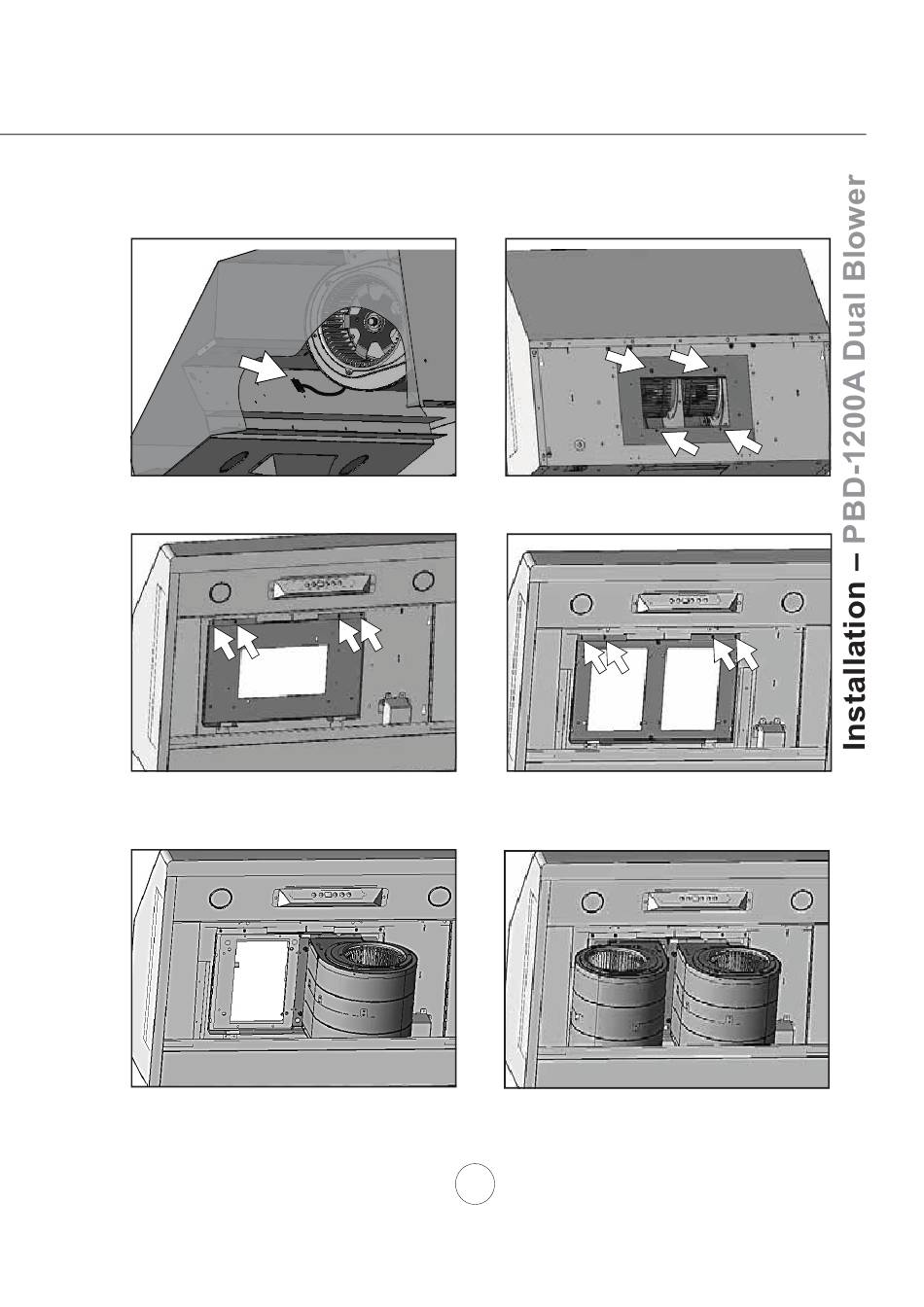 Installation – PBD-1200A Dual Blower