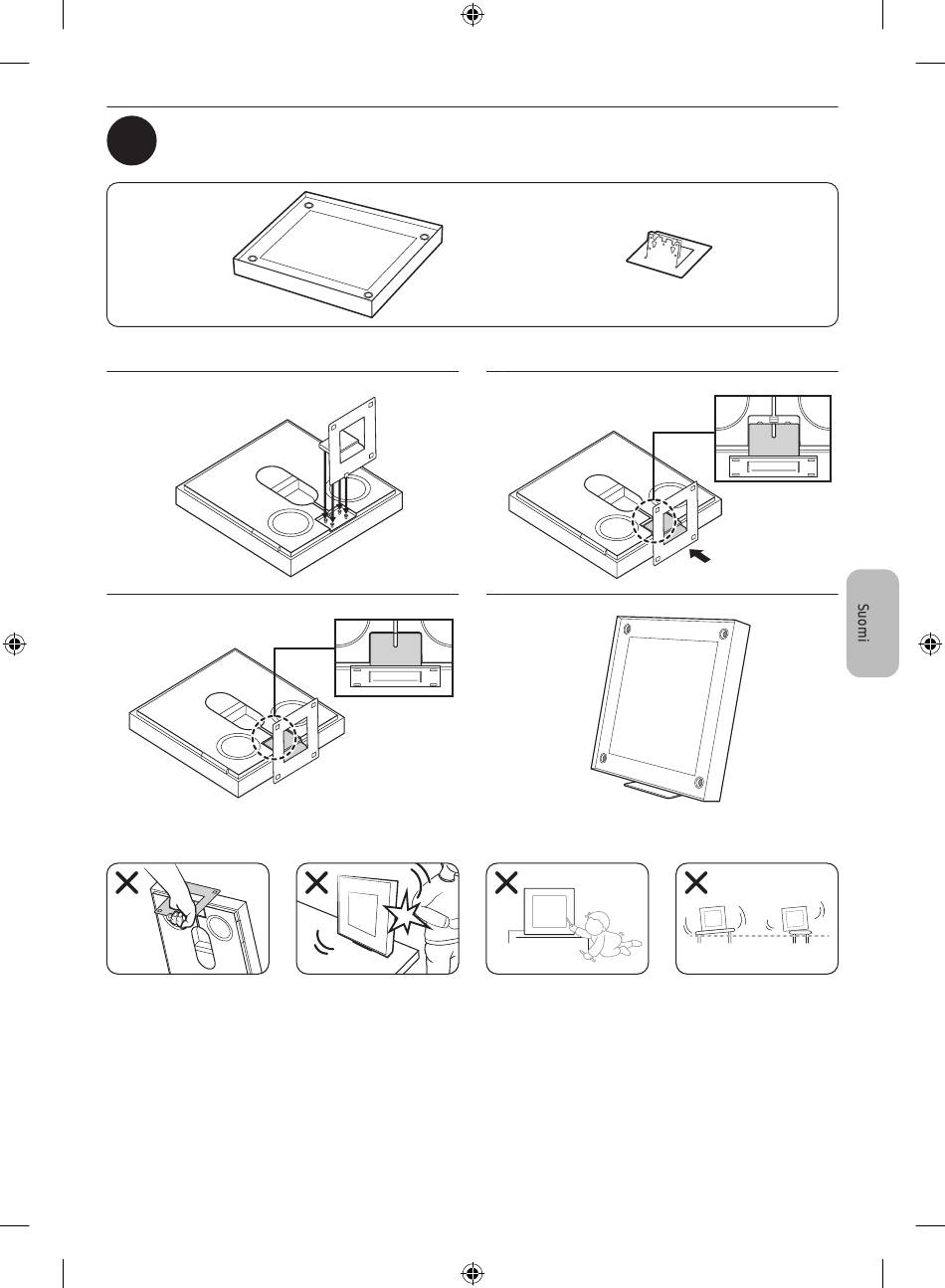 Suomi