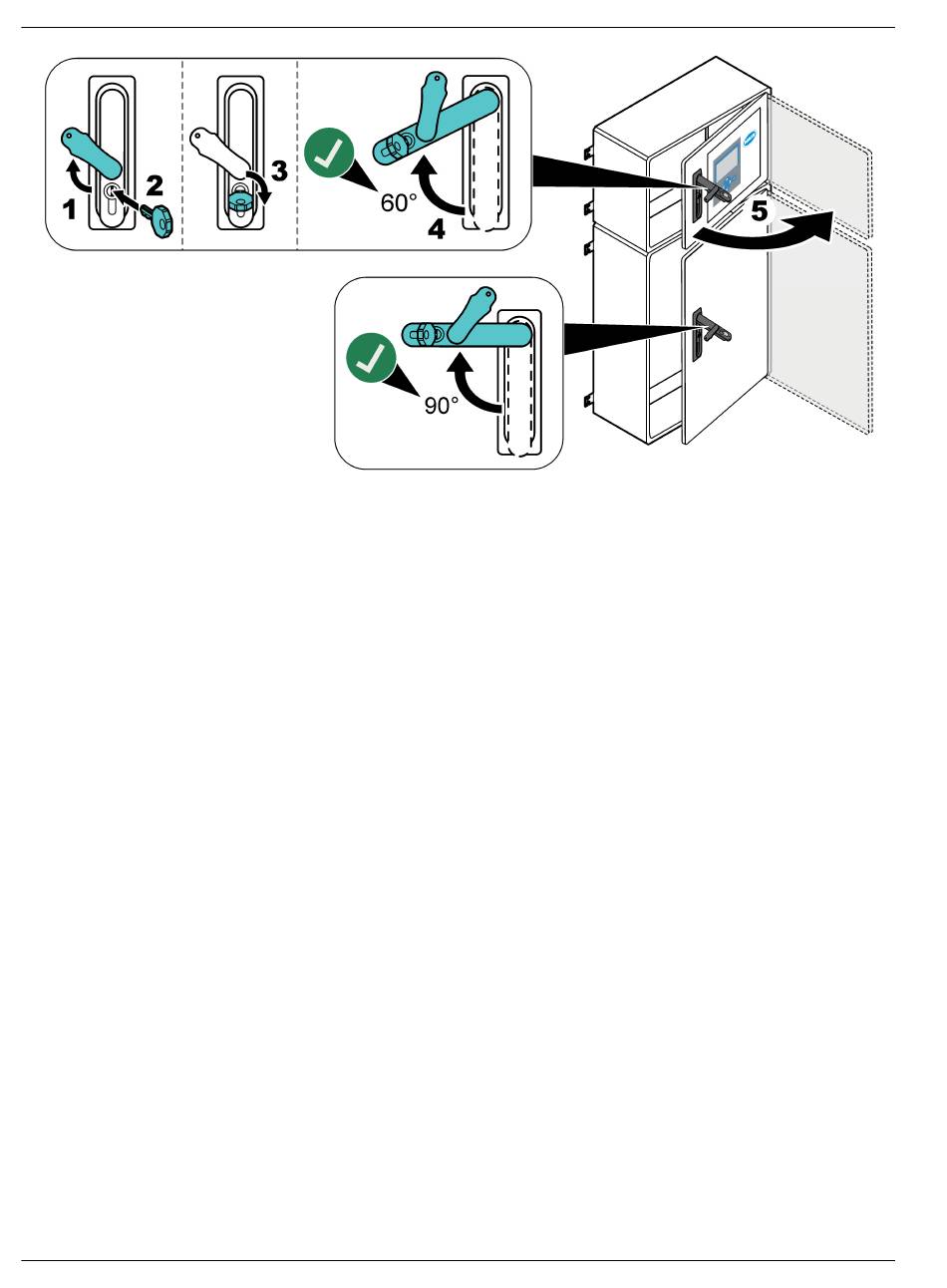 1
2
3
60°
4
5
90°