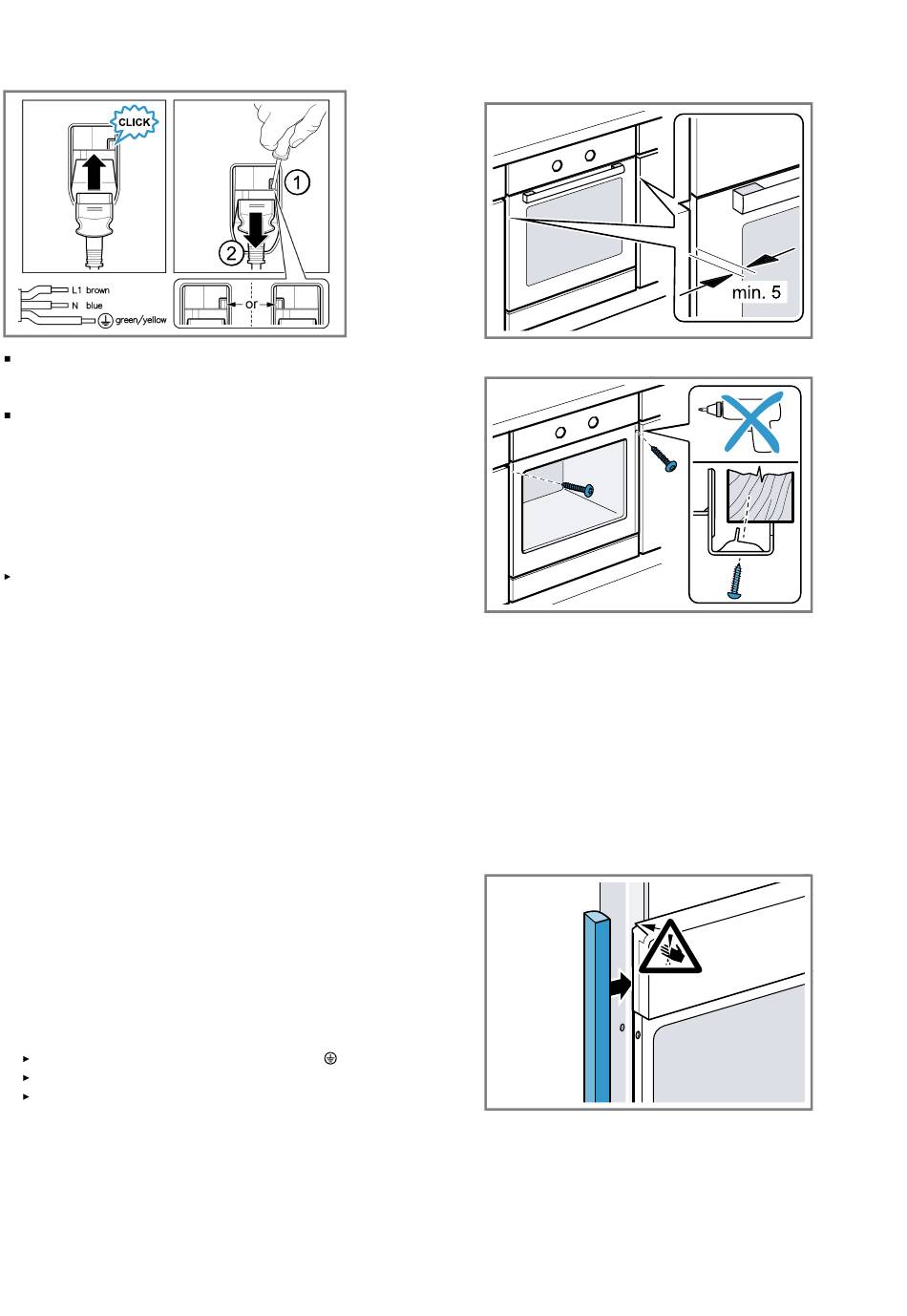 CLICK

①

②

L1 brown

N blue

green/yellow

or

min. 5