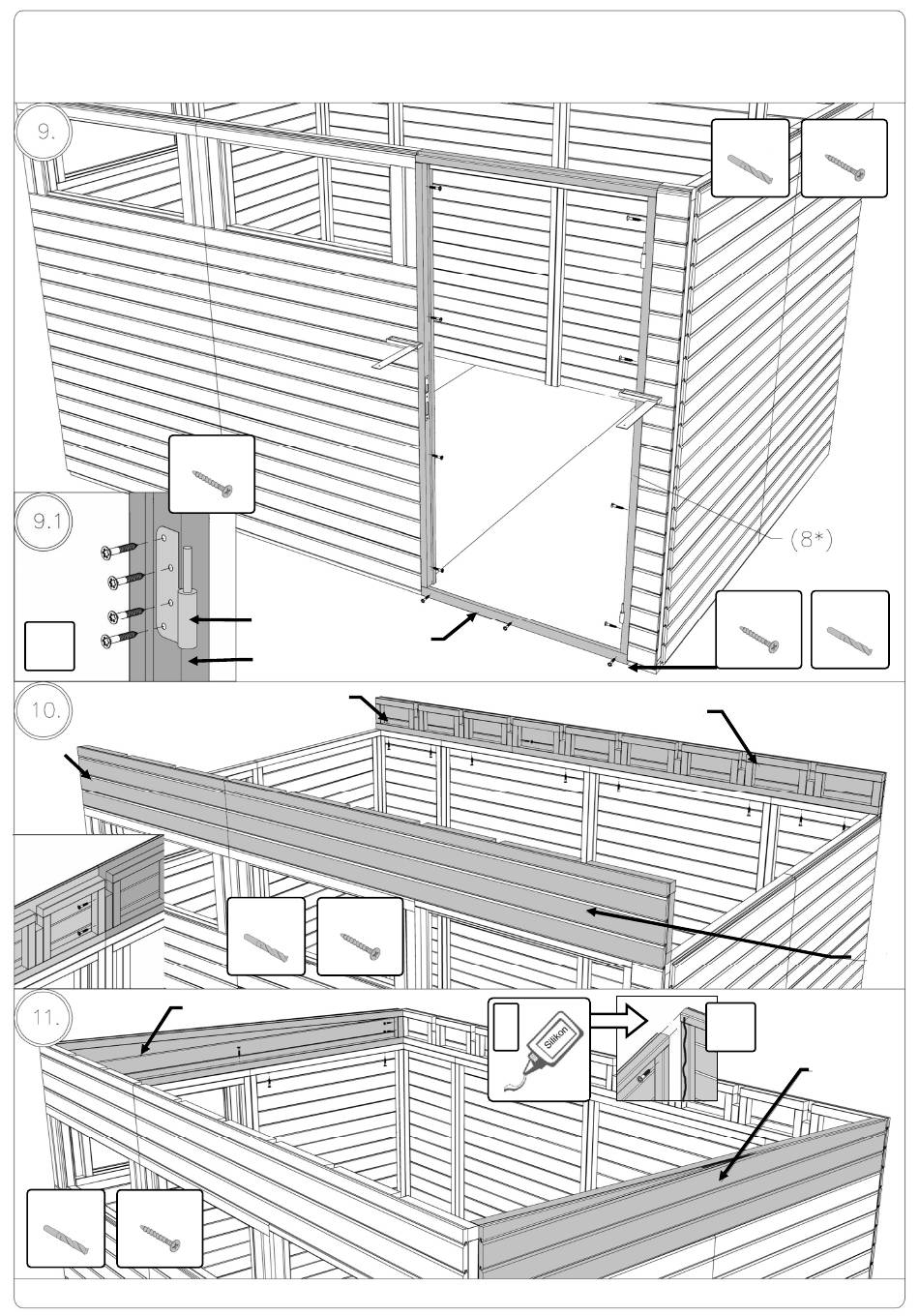 9.

9.1

(8*)

10.

11.

Silikon