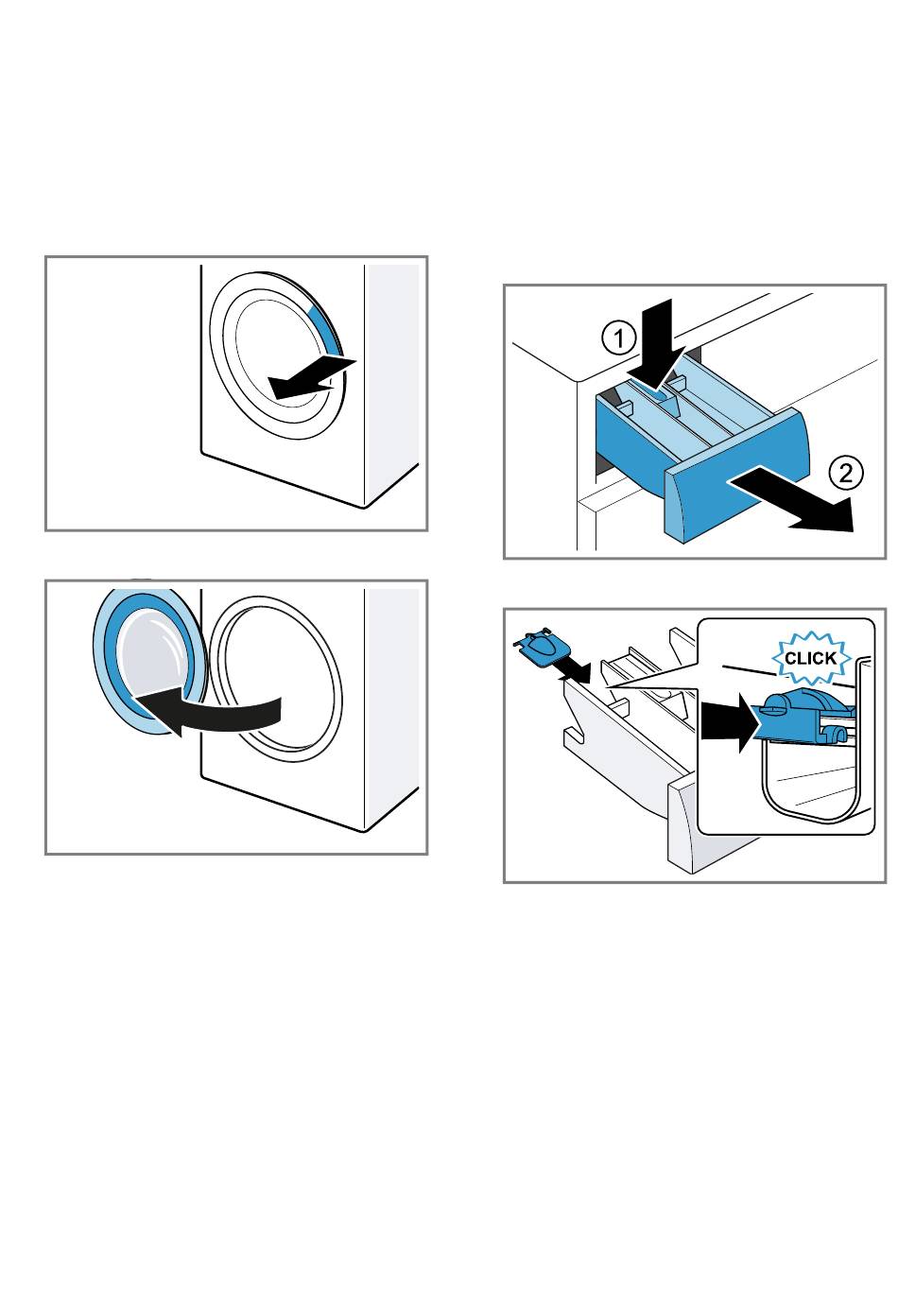 1

2

CLICK