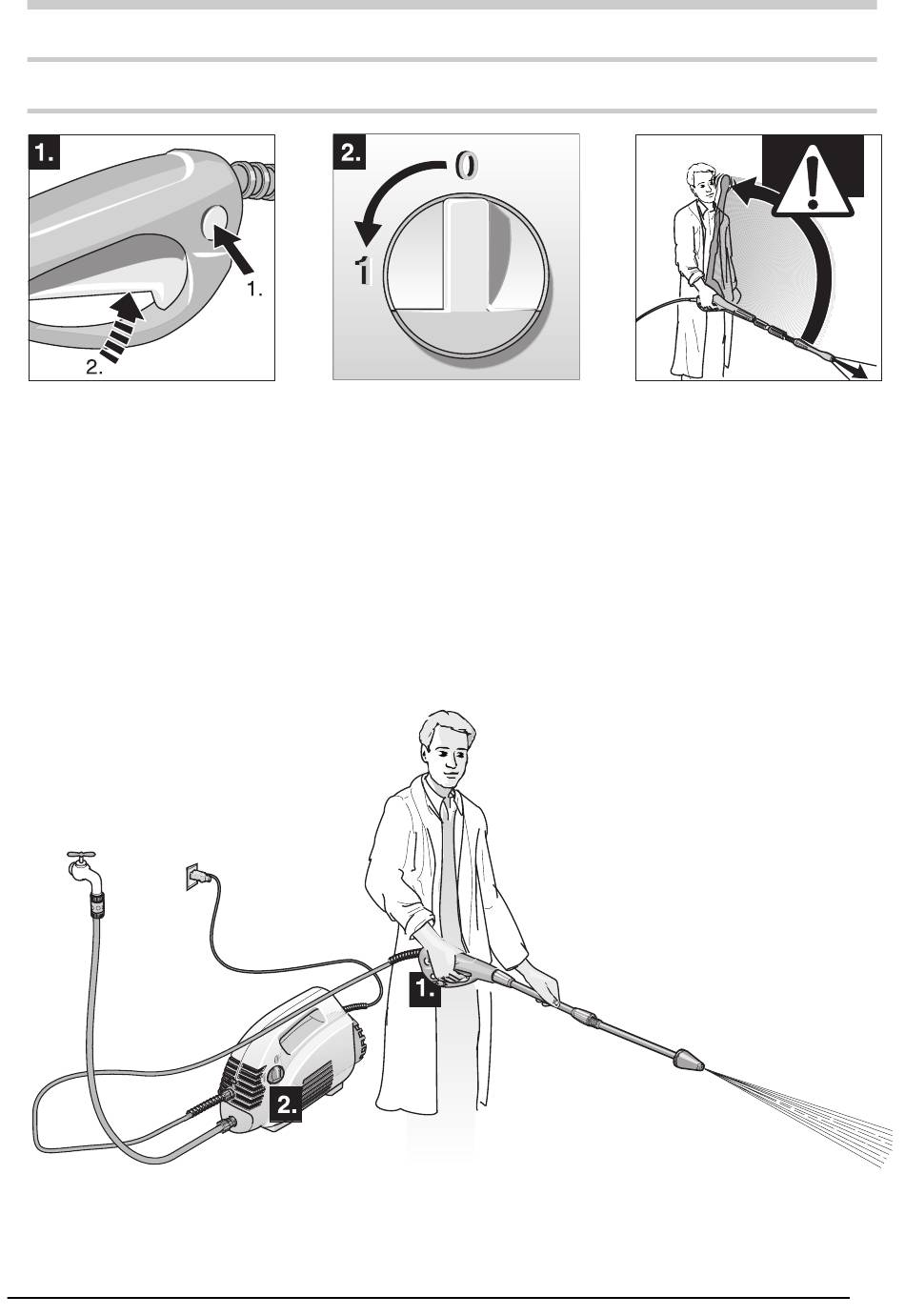 1.

1.

2.

2.

0

1

1.

2.