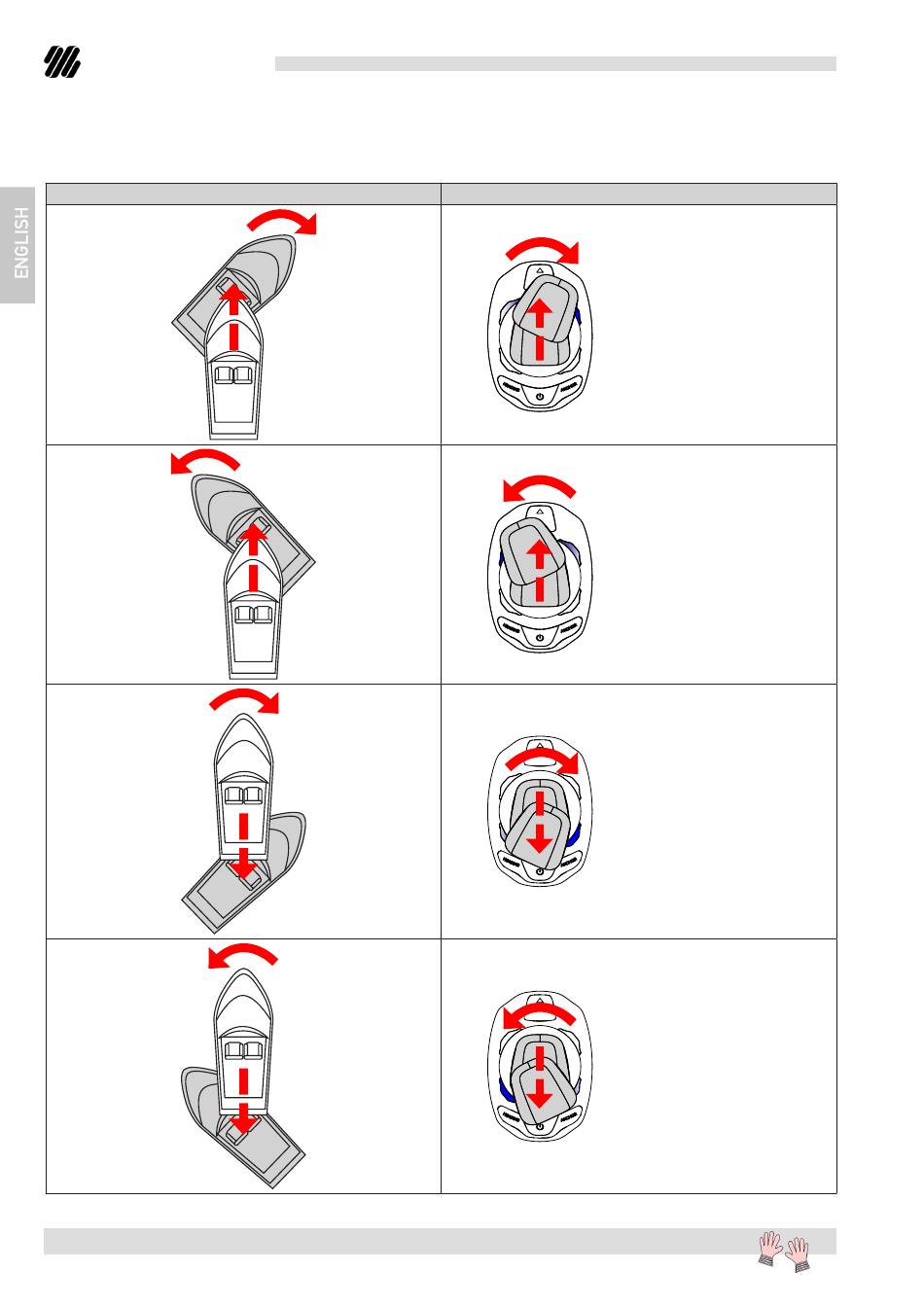 ENGLISH