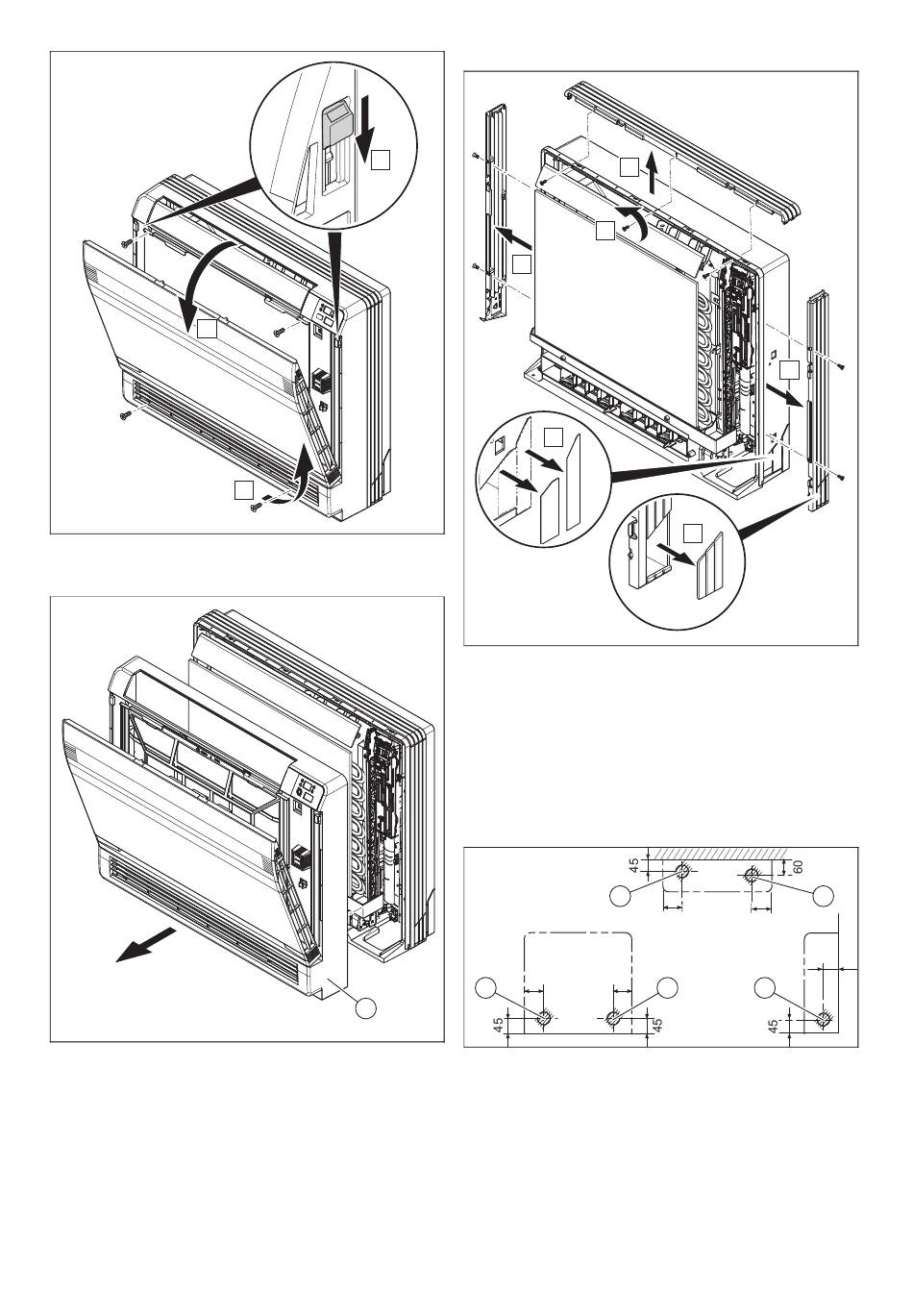 45
60
45
45
45