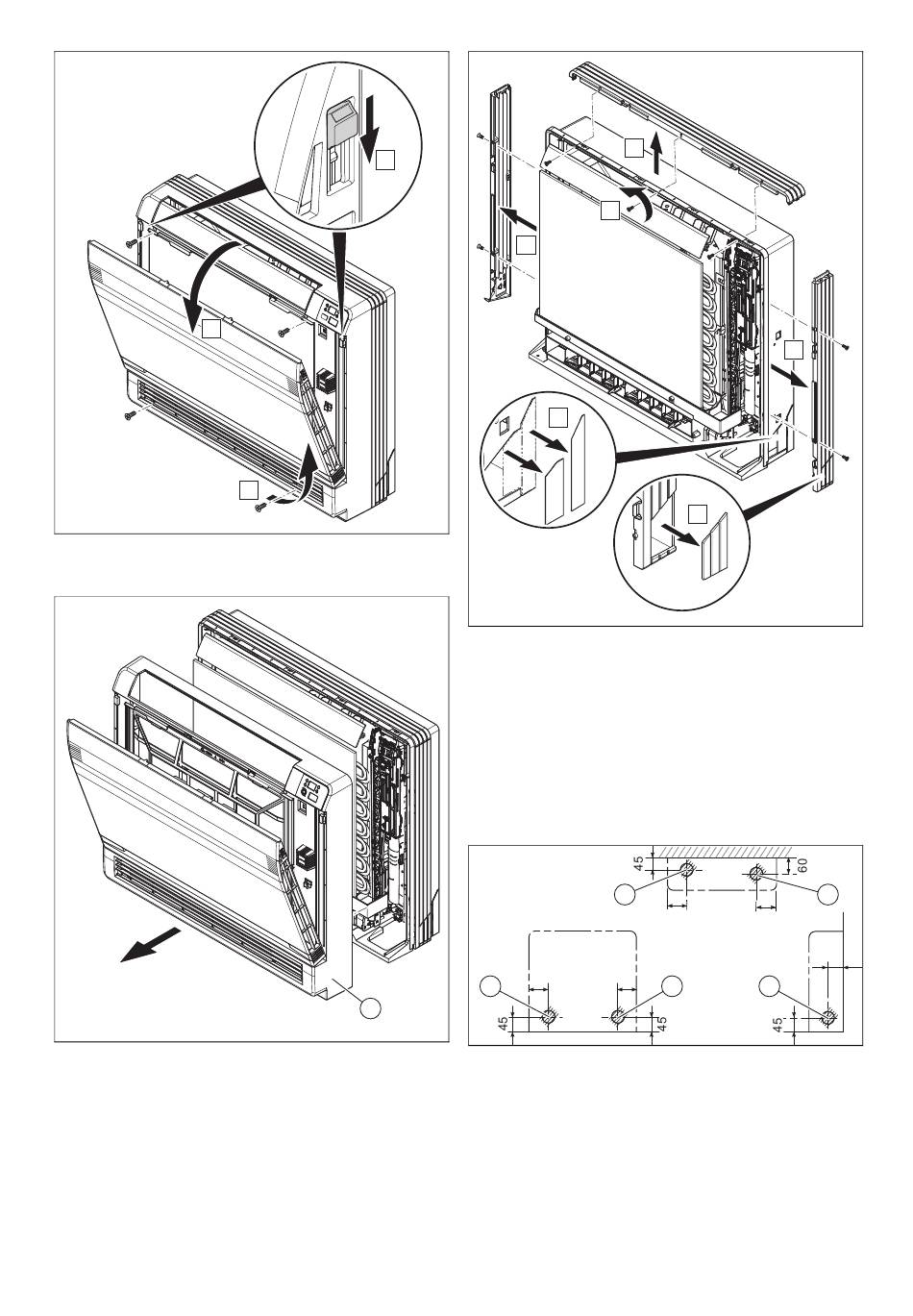 45
60
45
45
45