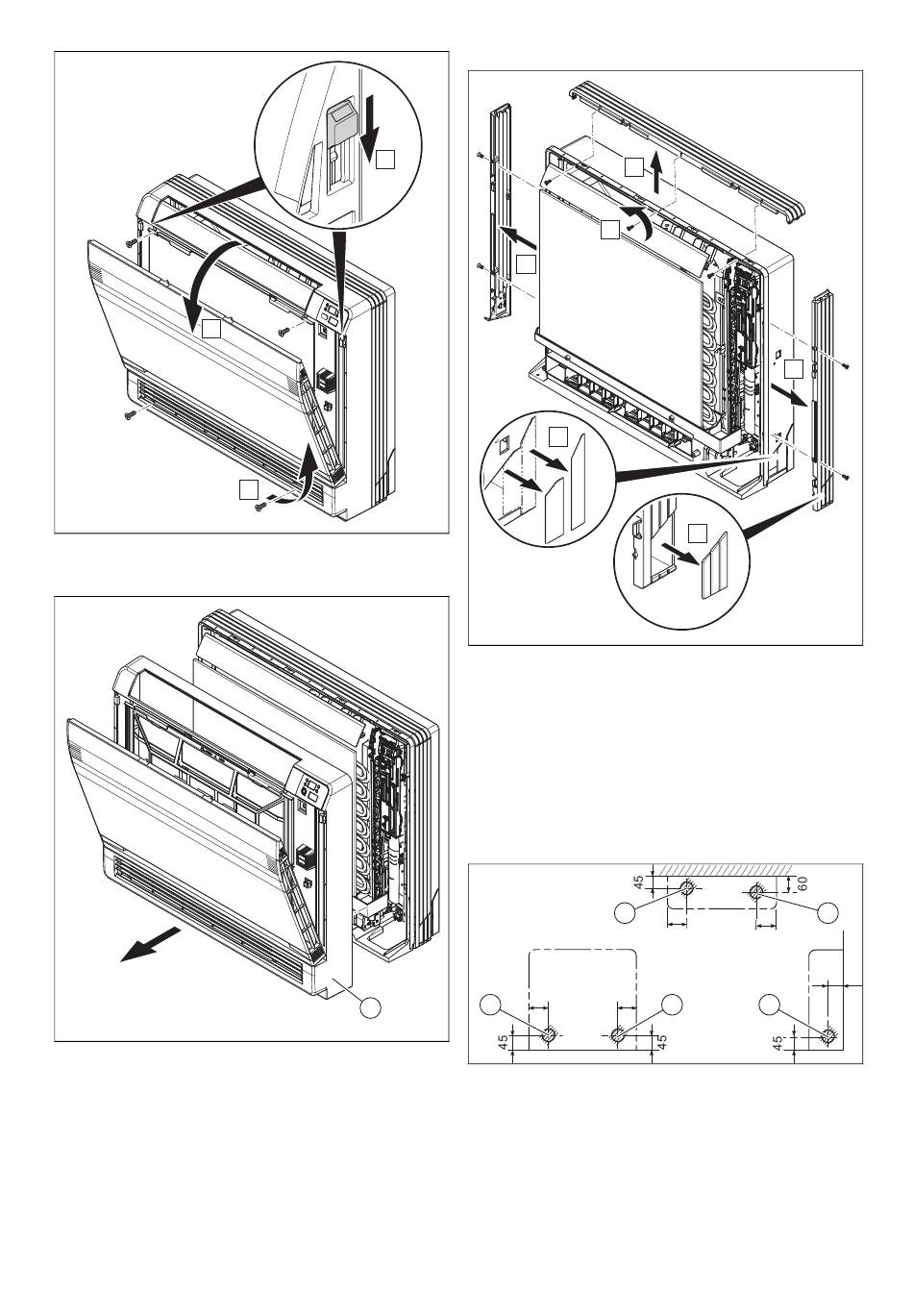 45

60

45

45

45