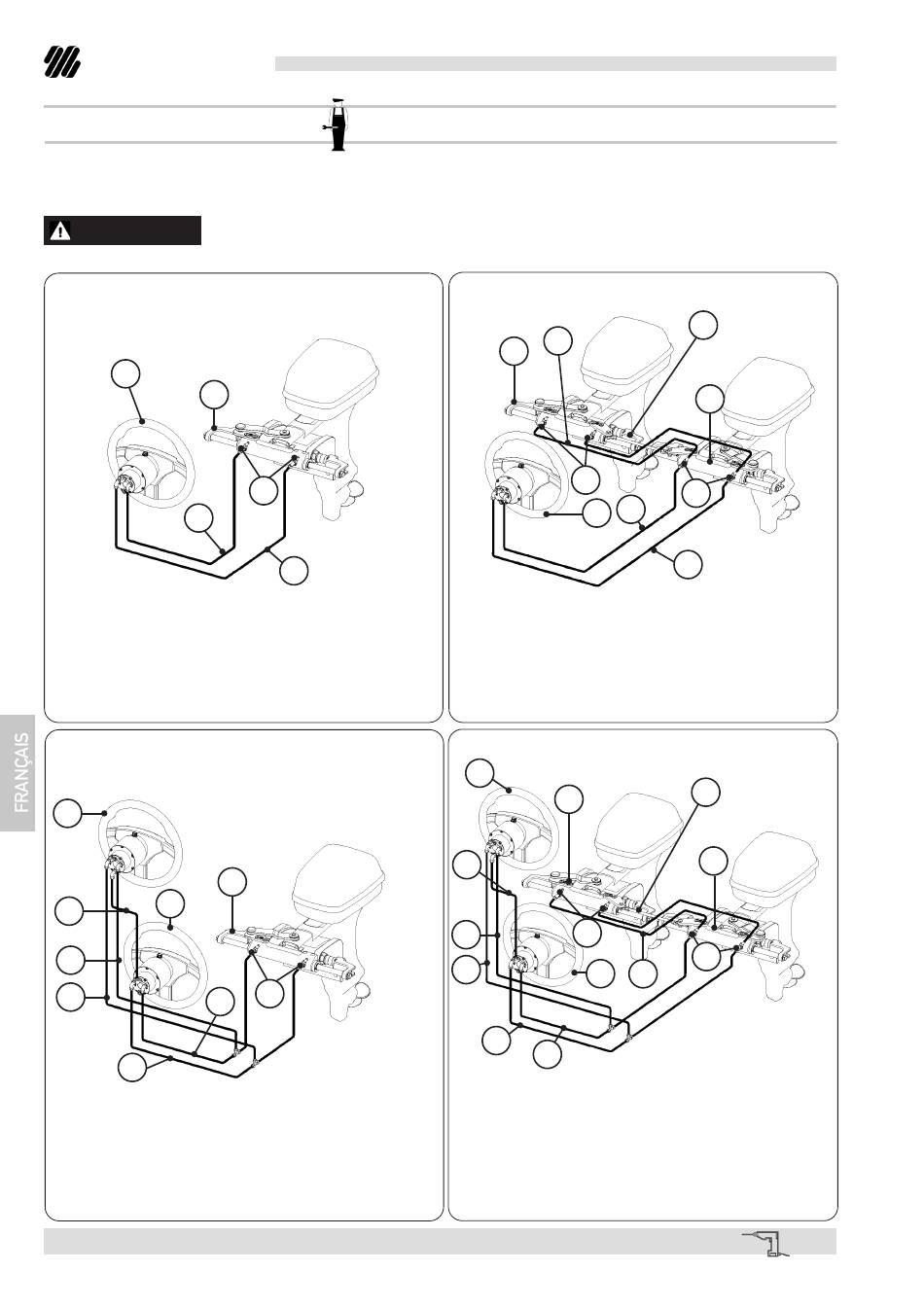 FRANÇAIS