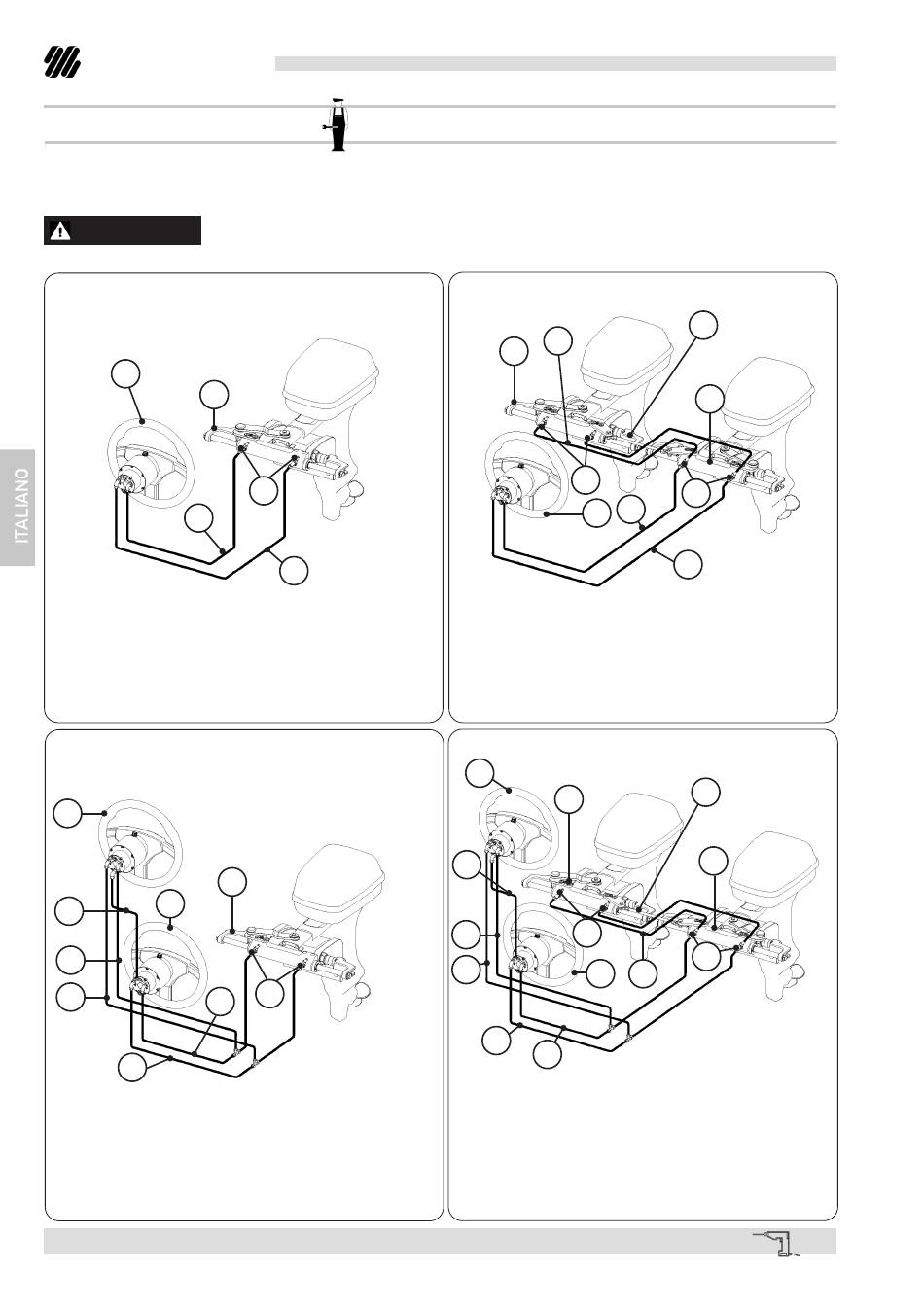 ITALIANO