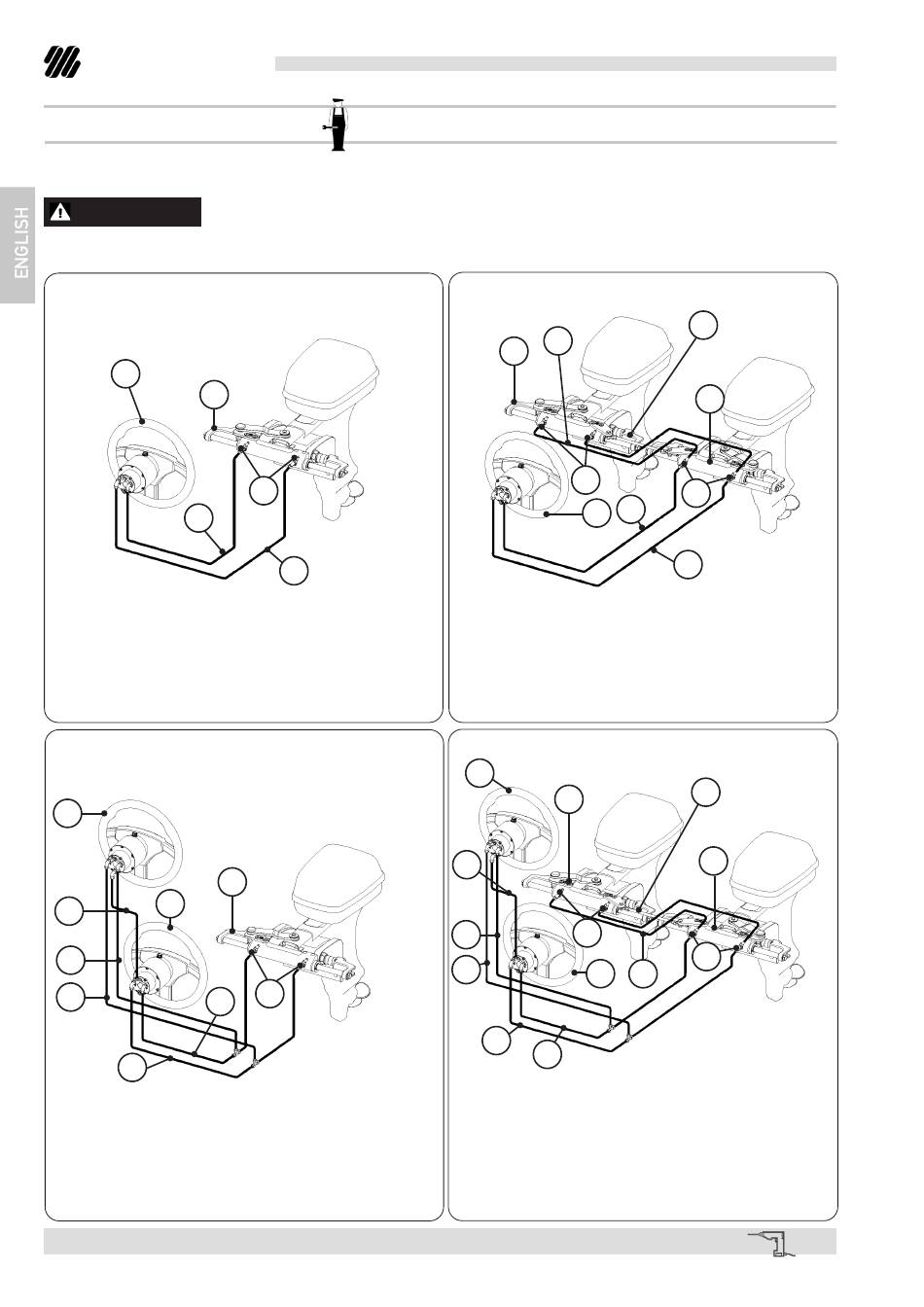 ENGLISH