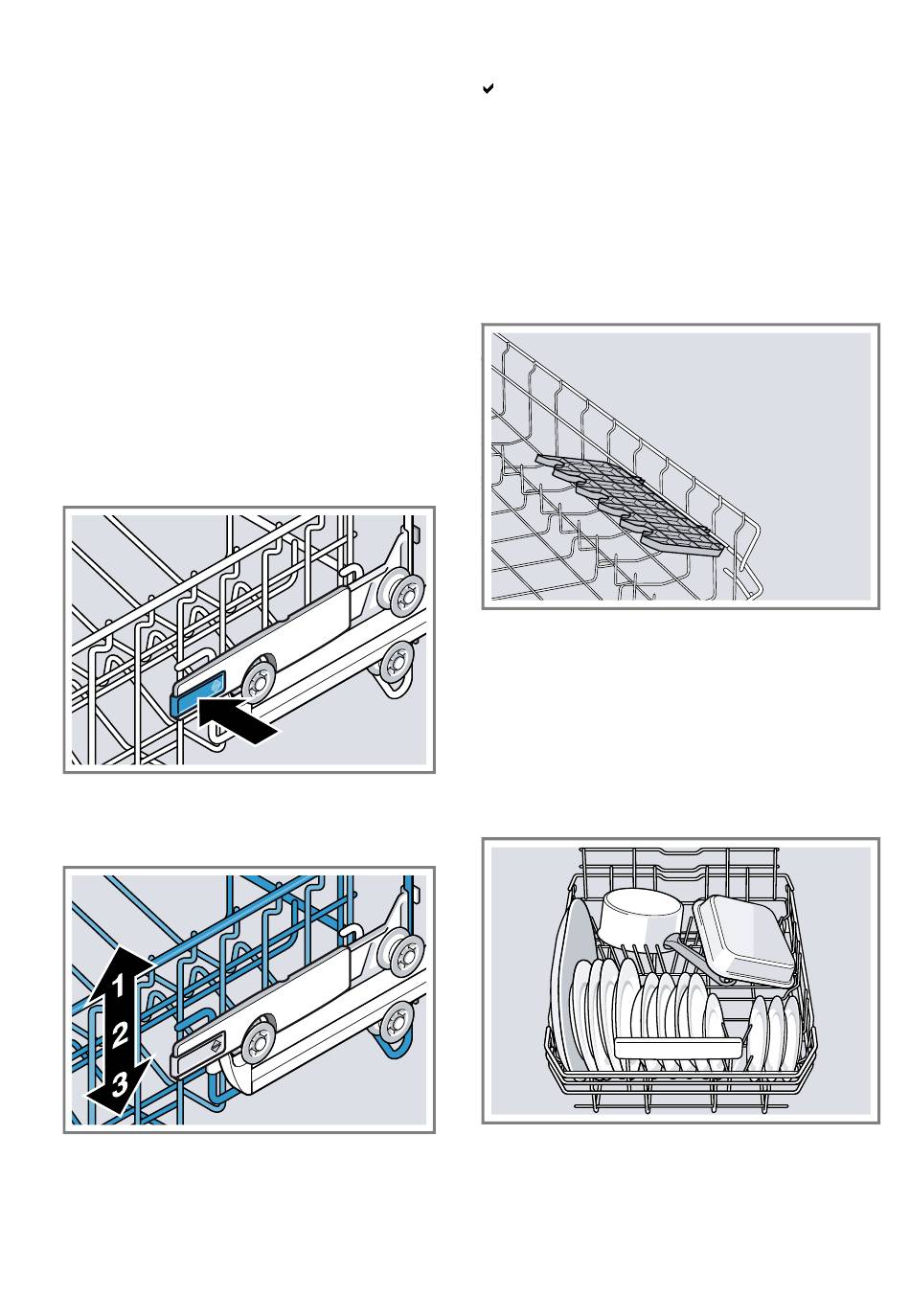 1
2
3